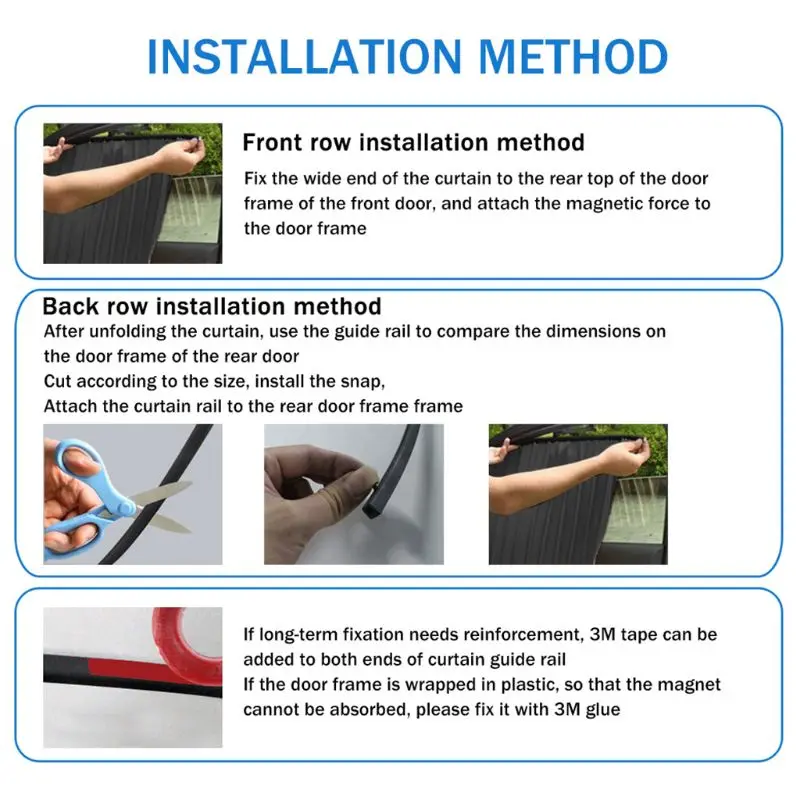 INSTALLATION METHOD

Front row installation method

Fix the wide end of the curtain to the rear top of the door frame of the front door, and attach the magnetic force to the door frame

Back row installation method

After unfolding the curtain, use the guide rail to compare the dimensions on the door frame of the rear door
Cut according to the size, install the snap,
Attach the curtain rail to the rear door frame frame

If long-term fixation needs reinforcement, 3M tape can be added to both ends of curtain guide rail
If the door frame is wrapped in plastic, so that the magnet cannot be absorbed, please fix it with 3M glue