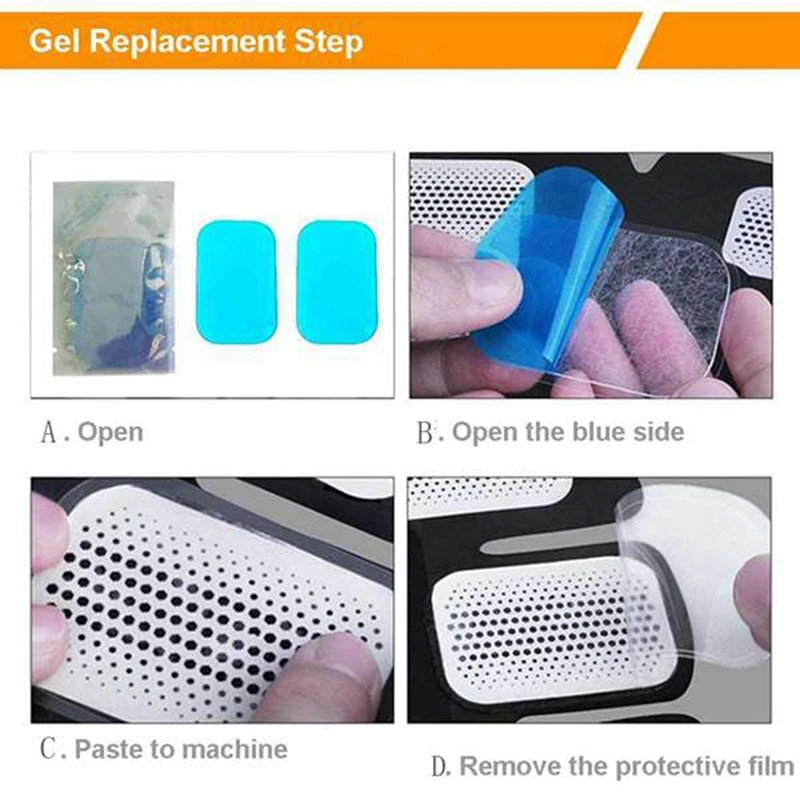 Gel Replacement Step

A. Open

B. Open the blue side

C. Paste to machine

D. Remove the protective film