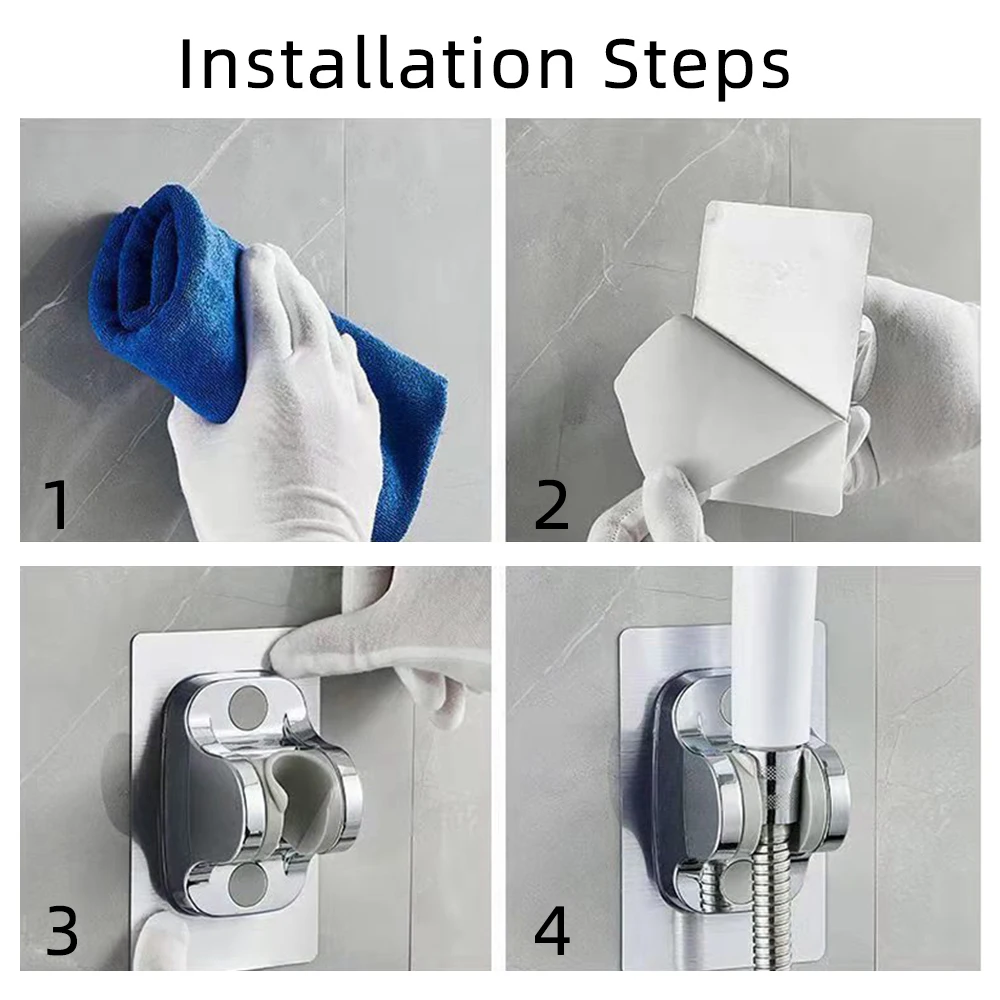 Installation Steps

1

2

3

4