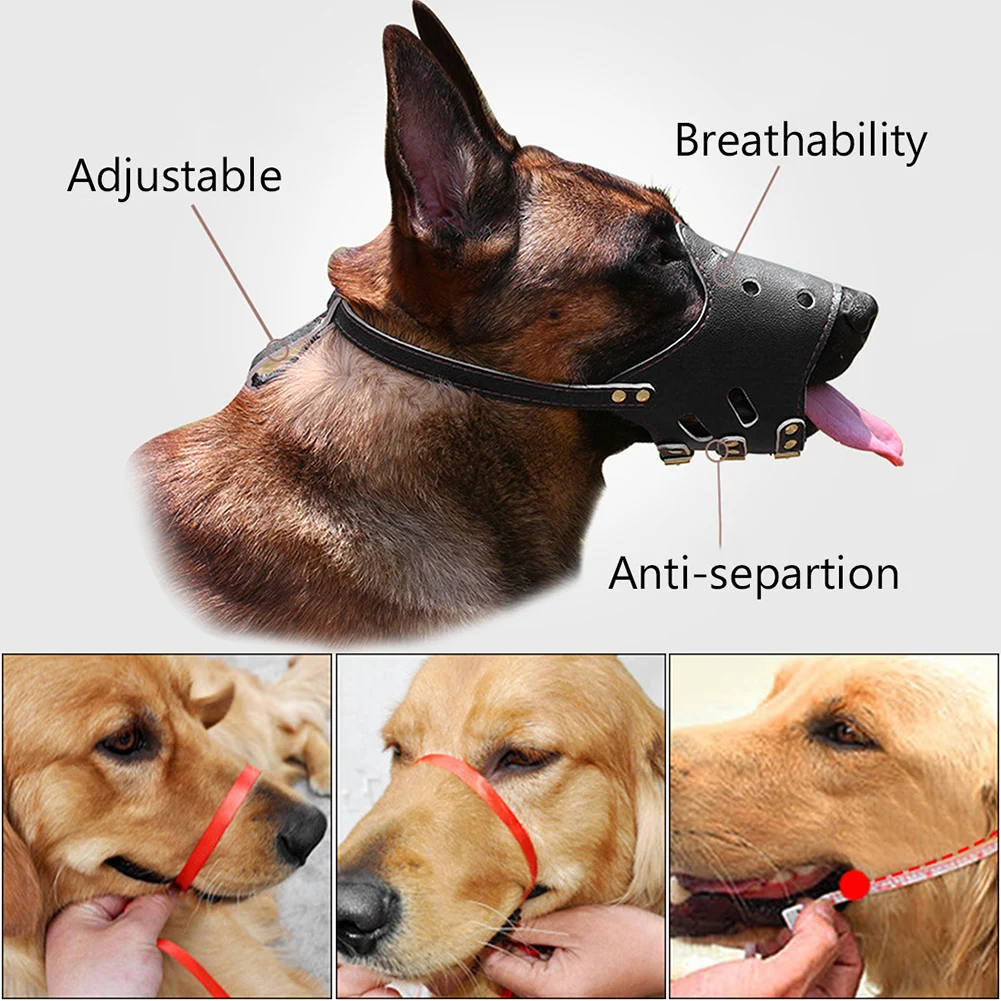 Adjustable

Breathability

Anti-separtion