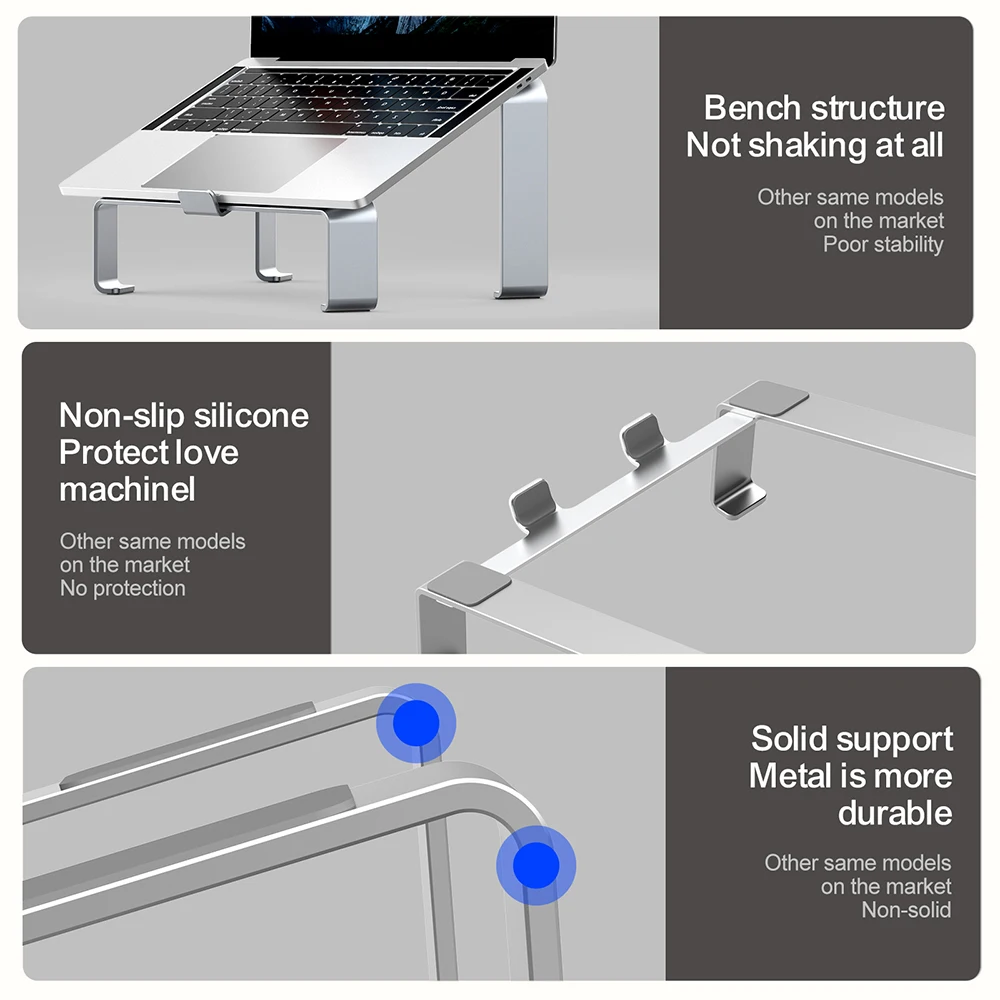 Bench structure
Not shaking at all

Other same models
on the market
Poor stability

Non-slip silicone
Protect love
machinel

Other same models
on the market
No protection

Solid support
Metal is more
durable

Other same models
on the market
Non-solid