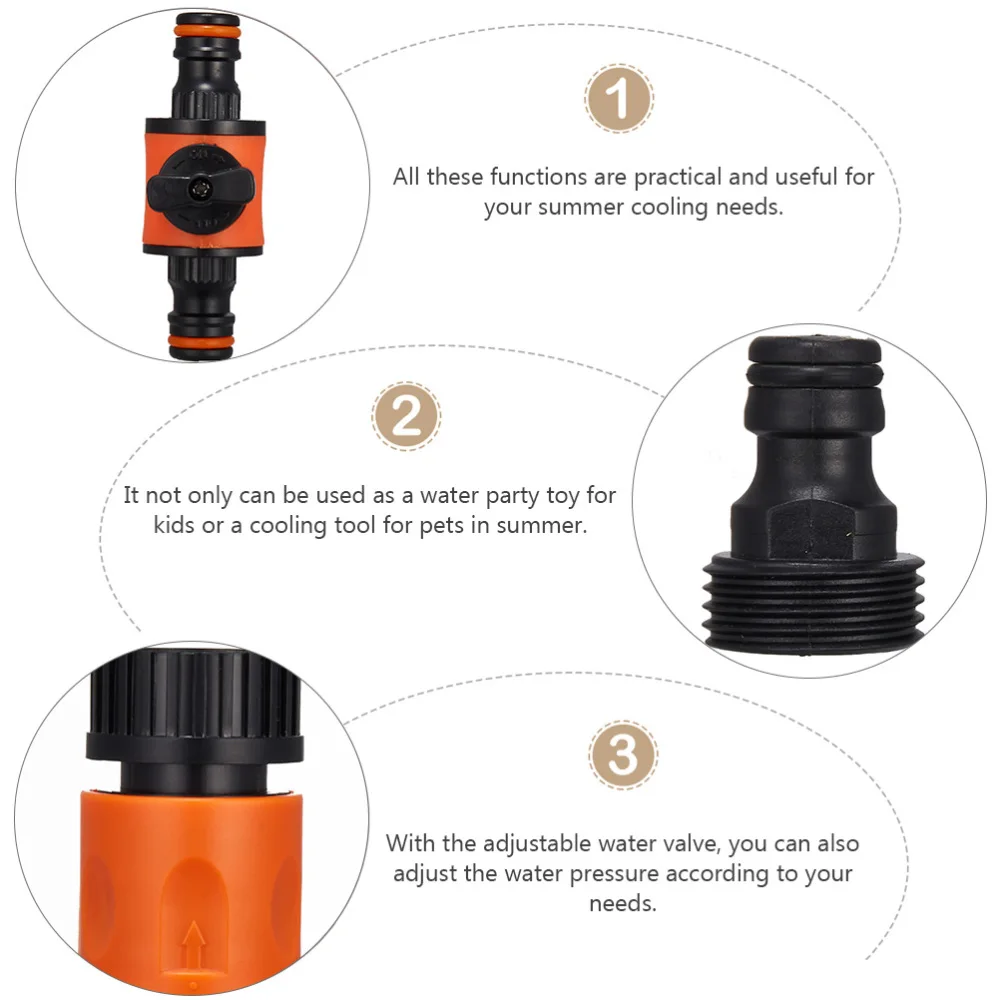 1

All these functions are practical and useful for your summer cooling needs.

2

It not only can be used as a water party toy for kids or a cooling tool for pets in summer.

3

With the adjustable water valve, you can also adjust the water pressure according to your needs.