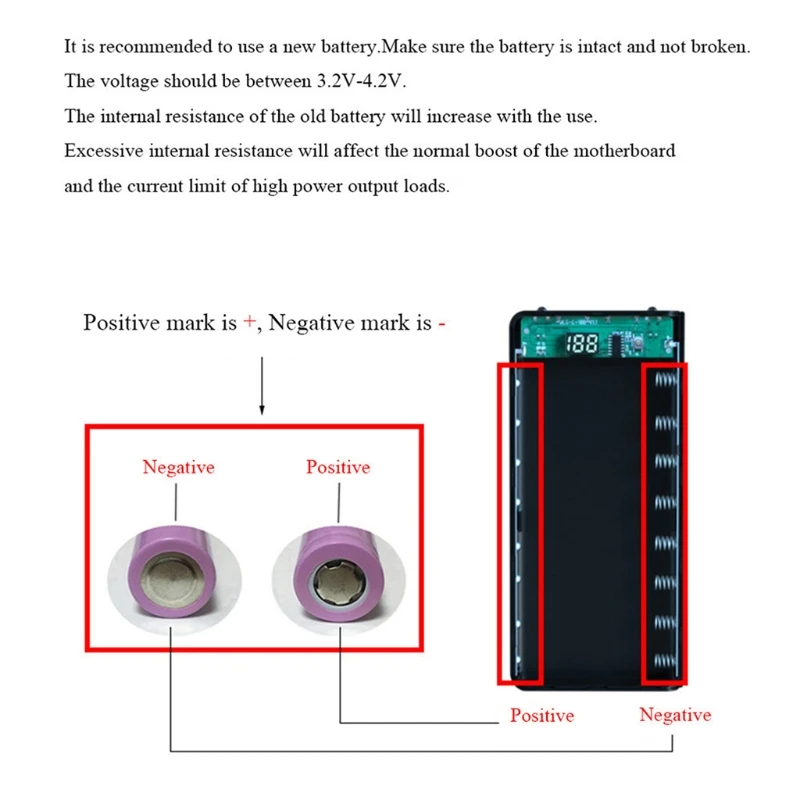 It is recommended to use a new battery.Make sure the battery is intact and not broken.
The voltage should be between 3.2V-4.2V.
The internal resistance of the old battery will increase with the use.
Excessive internal resistance will affect the normal boost of the motherboard and the current limit of high power output loads.

Positive mark is +, Negative mark is -

Negative

Positive

188

Positive

Negative