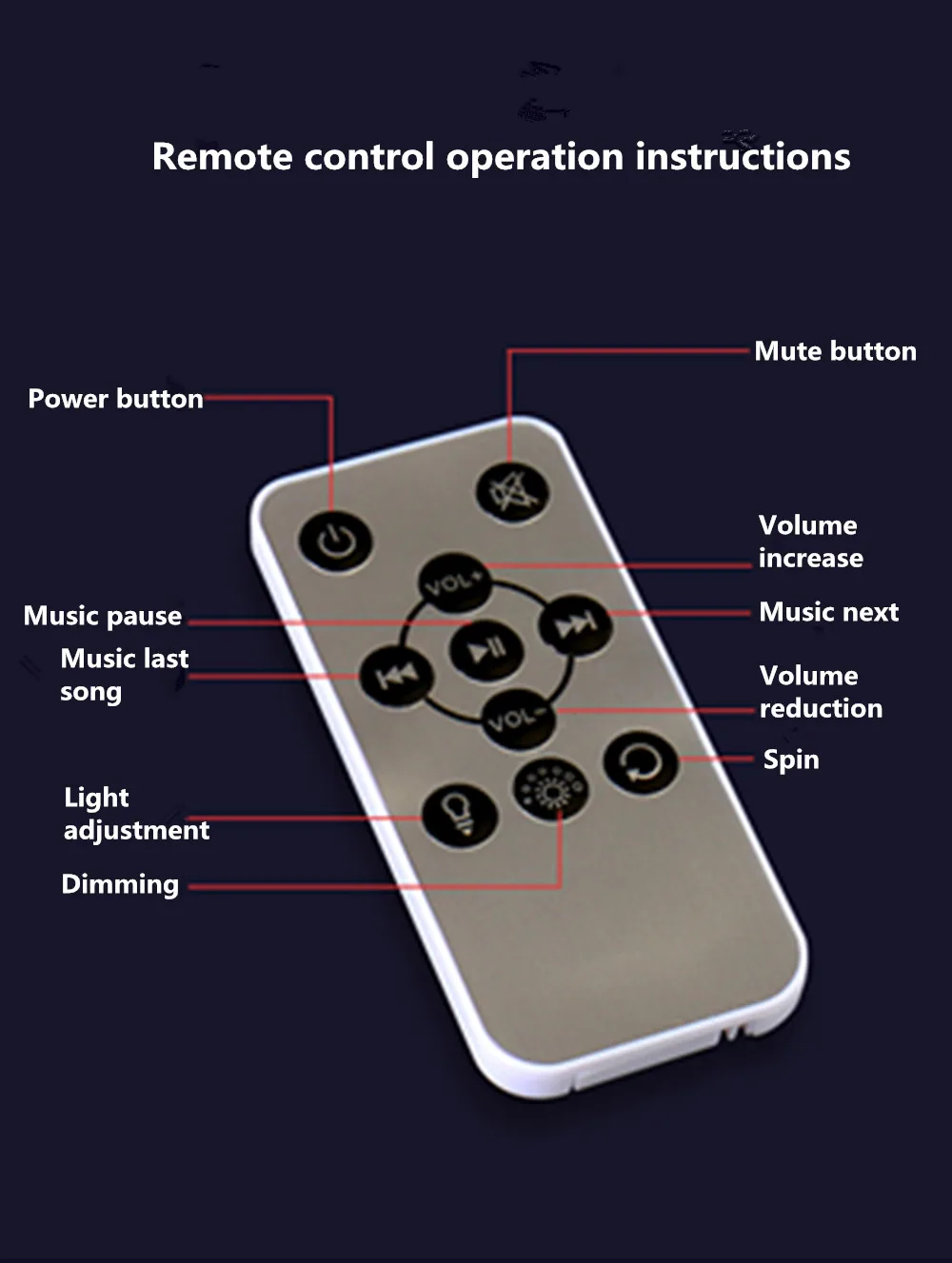 Remote control operation instructions

Mute button

Power button

Volume increase

Music pause

Music next

Music last song

Volume reduction

Spin

Light adjustment

Dimming

VOL+

VOL-