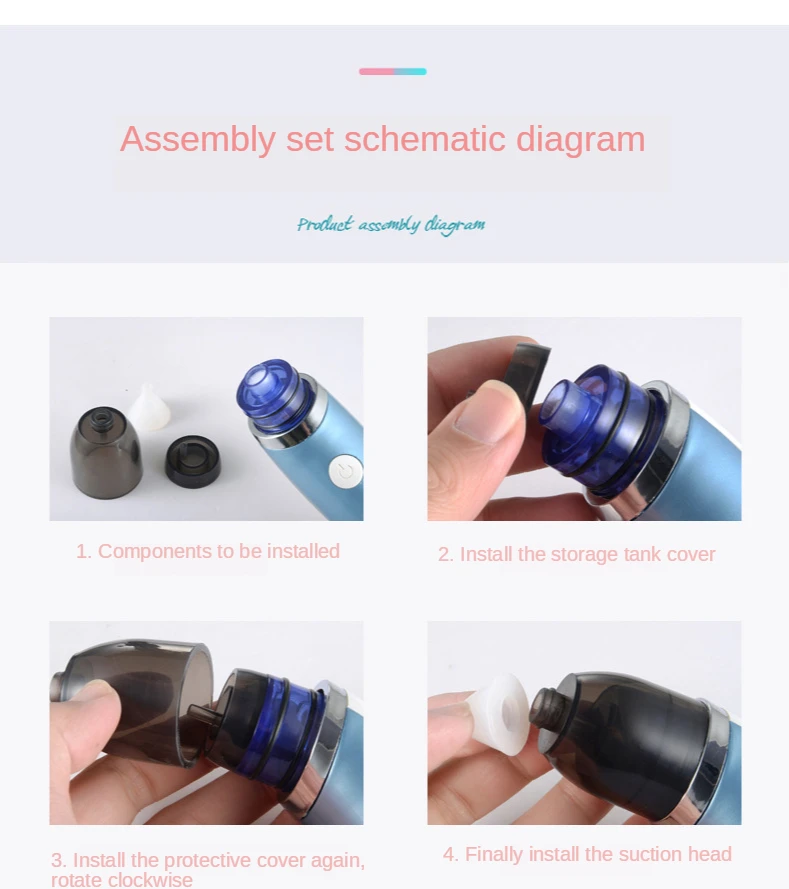 Assembly set schematic diagram

Product assembly diagram

1. Components to be installed

2. Install the storage tank cover

3. Install the protective cover again, rotate clockwise

4. Finally install the suction head