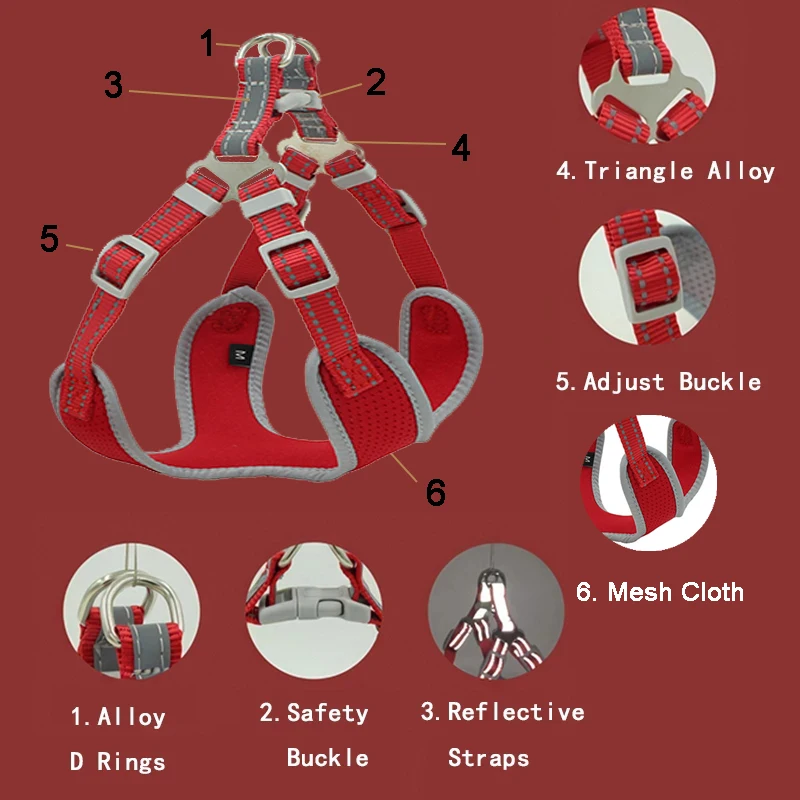 1
3
2
4
5
M
6

4. Triangle Alloy

5. Adjust Buckle

6. Mesh Cloth

1. Alloy D Rings

2. Safety Buckle

3. Reflective Straps