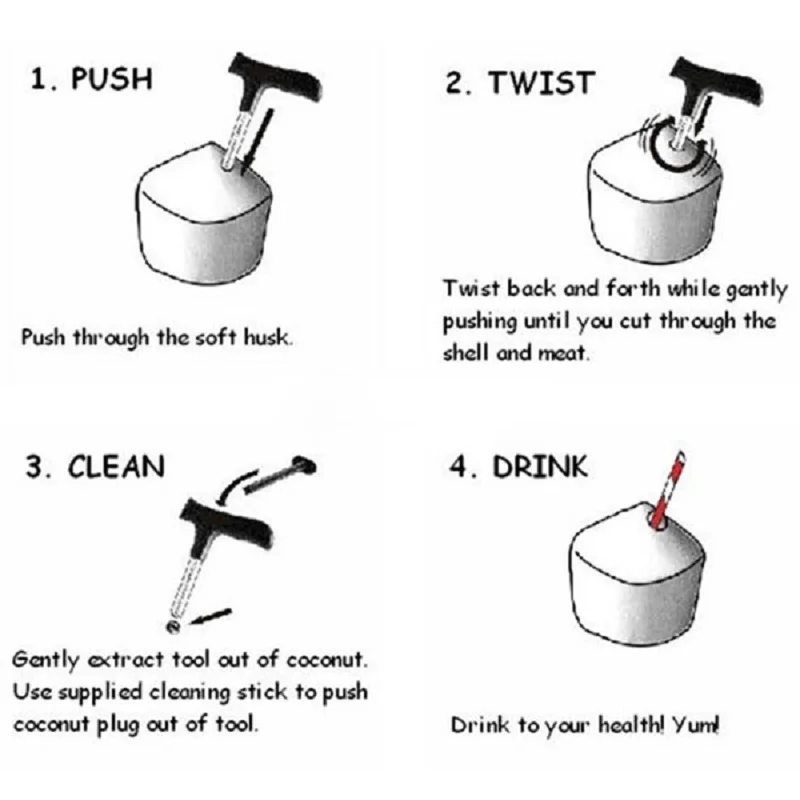 1. PUSH

Push through the soft husk.

2. TWIST

Twist back and forth while gently pushing until you cut through the shell and meat.

3. CLEAN

Gently extract tool out of coconut. Use supplied cleaning stick to push coconut plug out of tool.

4. DRINK

Drink to your health! Yum!