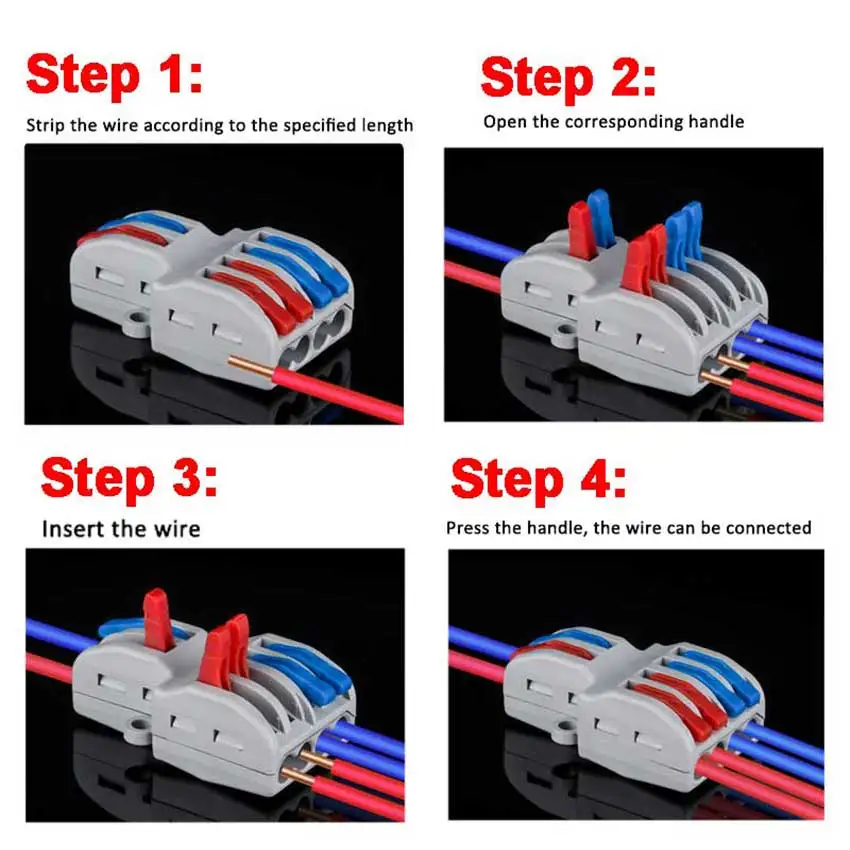 Step 1:
Strip the wire according to the specified length

Step 2:
Open the corresponding handle

Step 3:
Insert the wire

Step 4:
Press the handle, the wire can be connected