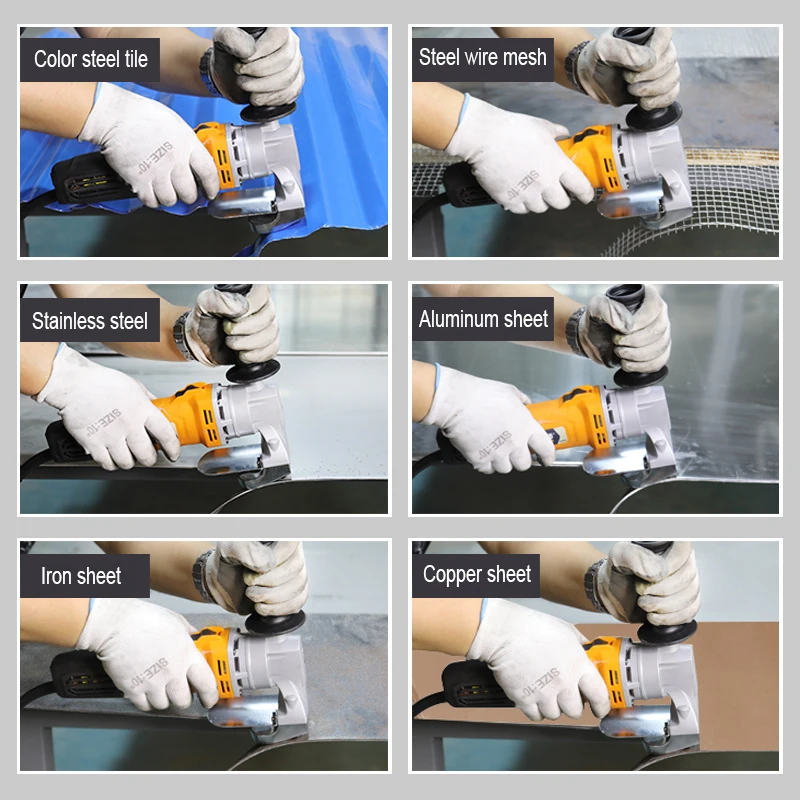 Color steel tile

SIZE:10

Steel wire mesh

SIZE:10

Stainless steel

SIZE:10

Aluminum sheet

SIZE:10

Iron sheet

SIZE:10

Copper sheet

SIZE:10