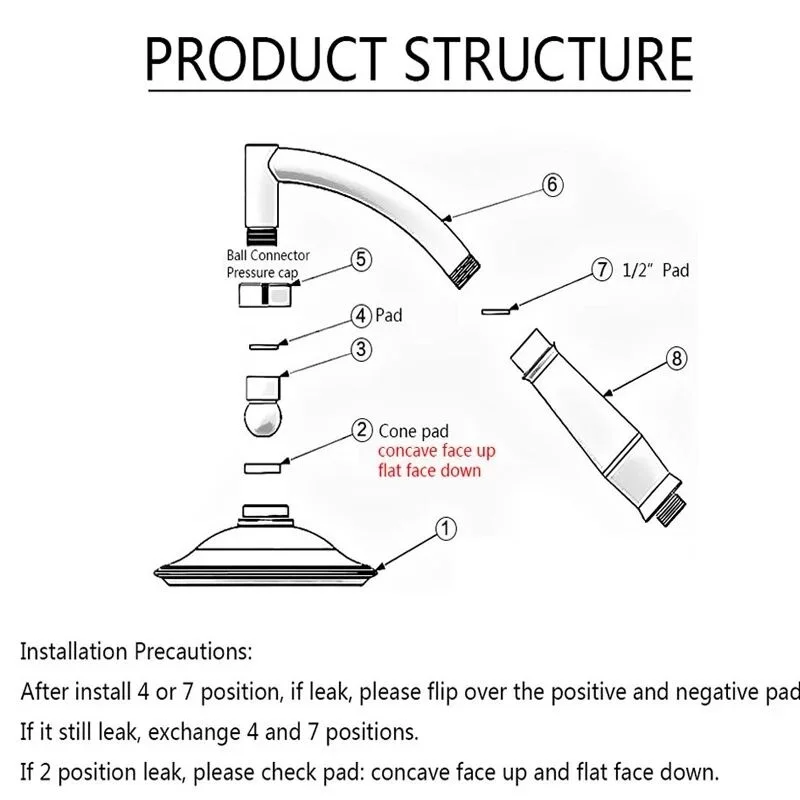 PRODUCT STRUCTURE

6

Ball Connector
Pressure cap
5

7 1/2" Pad

4 Pad

3

8

2 Cone pad
concave face up
flat face down

1

Installation Precautions:

After install 4 or 7 position, if leak, please flip over the positive and negative pad

If it still leak, exchange 4 and 7 positions.

If 2 position leak, please check pad: concave face up and flat face down.