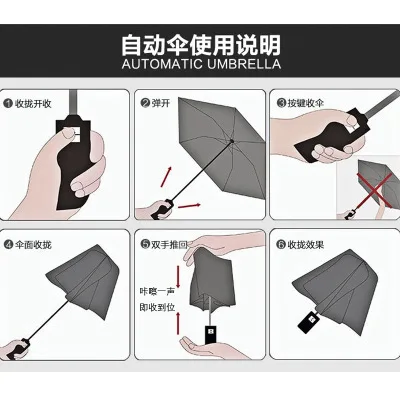 自动伞使用说明
AUTOMATIC UMBRELLA

❶ 收拢开收

❷ 弹开

❸ 按键收伞

❹ 伞面收拢

❺ 双手推回

咔嚓一声
即收到位

❻ 收拢效果