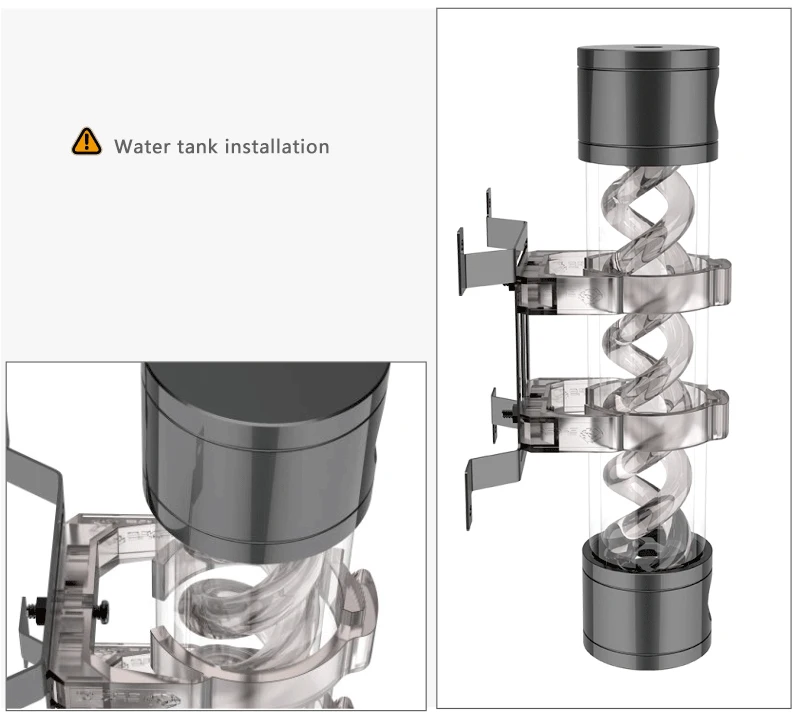 Water tank installation