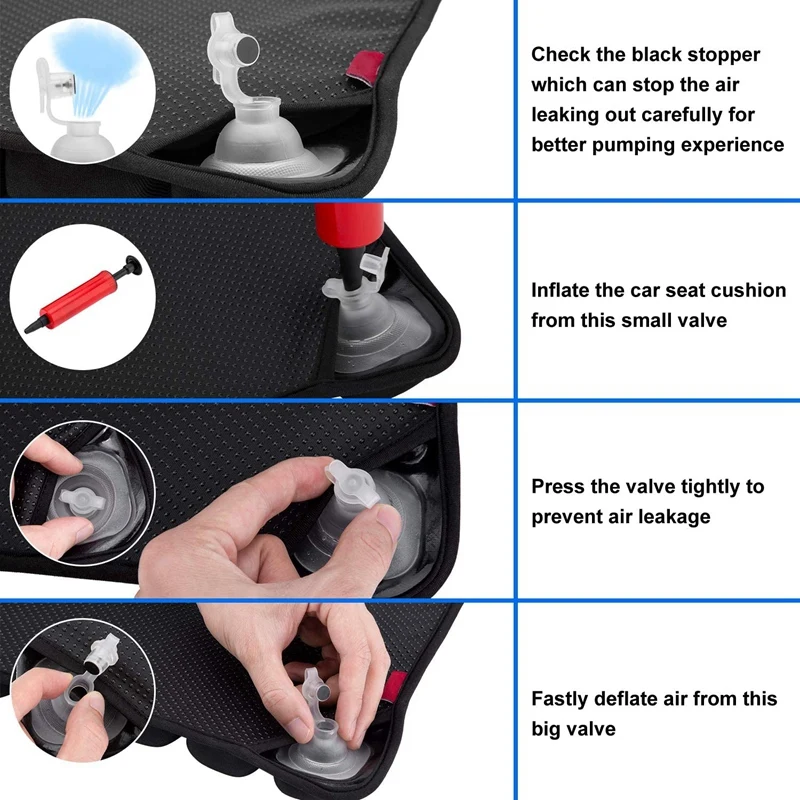 Check the black stopper which can stop the air leaking out carefully for better pumping experience

Inflate the car seat cushion from this small valve

Press the valve tightly to prevent air leakage

Fastly deflate air from this big valve