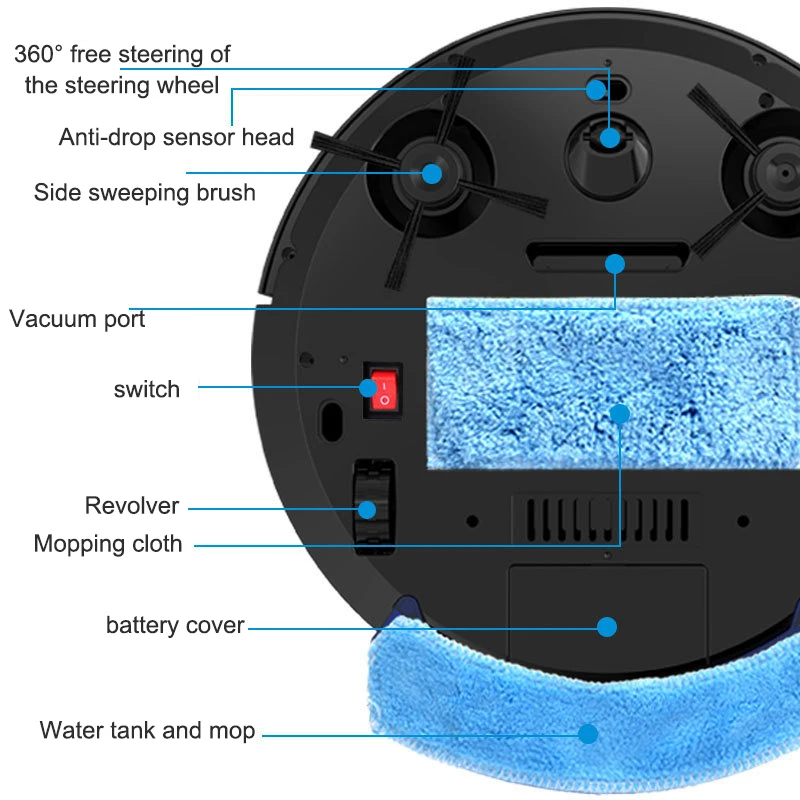 360° free steering of the steering wheel

Anti-drop sensor head

Side sweeping brush

Vacuum port

switch

Revolver

Mopping cloth

battery cover

Water tank and mop