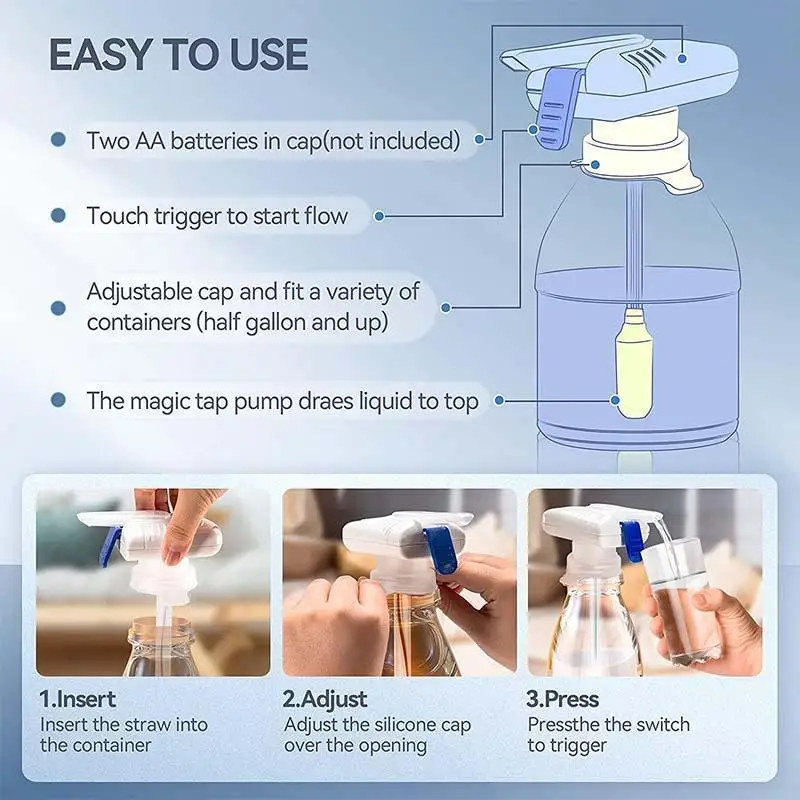 EASY TO USE

Two AA batteries in cap(not included)

Touch trigger to start flow

Adjustable cap and fit a variety of containers (half gallon and up)

The magic tap pump draes liquid to top

1.Insert
Insert the straw into the container

2.Adjust
Adjust the silicone cap over the opening

3.Press
Pressthe the switch to trigger