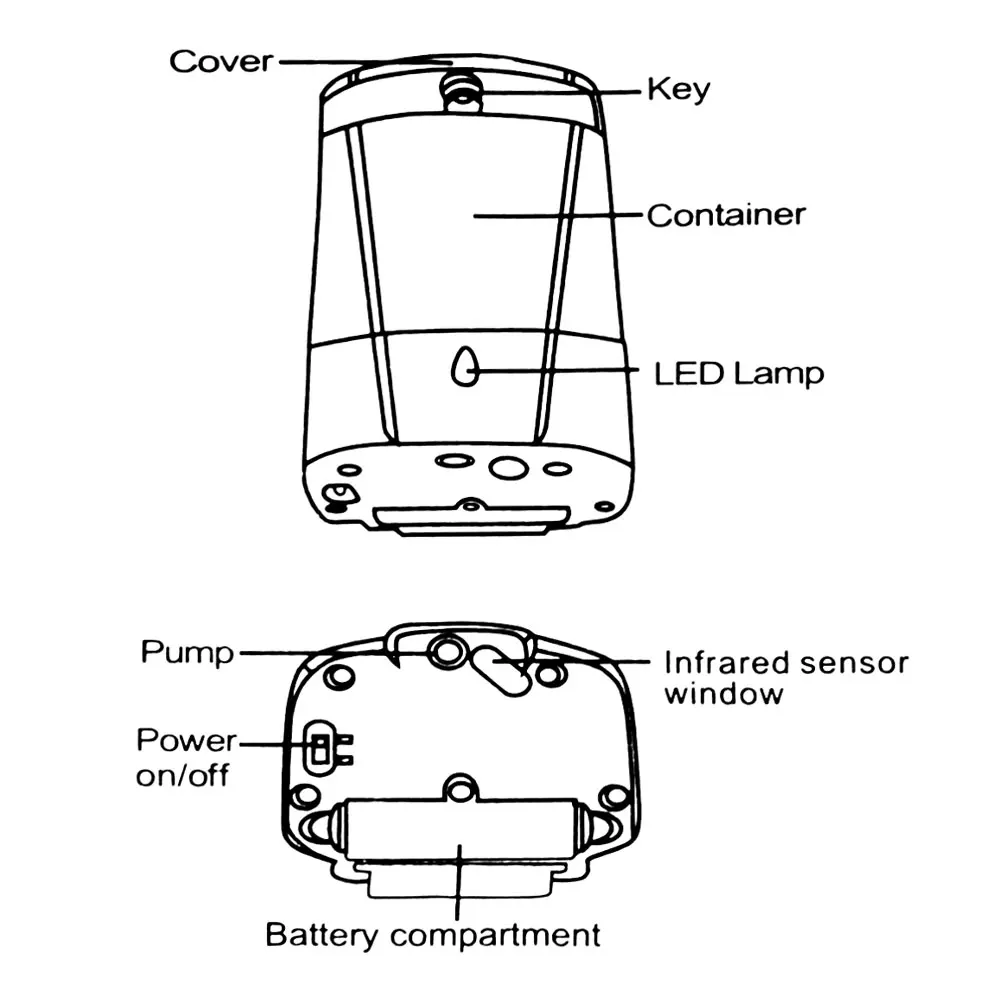 Cover
Key
Container
LED Lamp

Pump
Infrared sensor window
Power on/off
Battery compartment