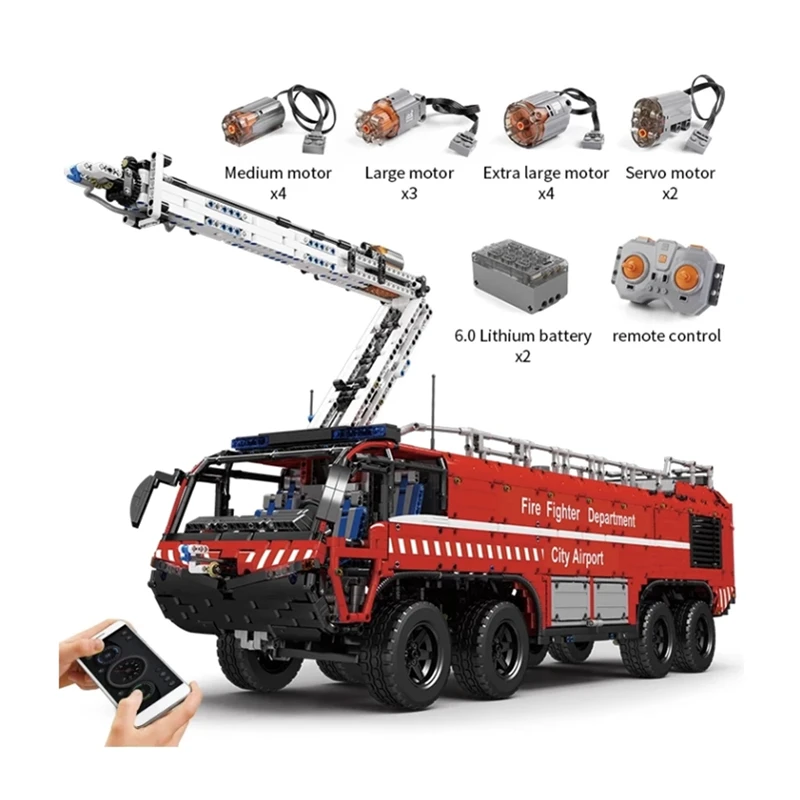 Medium motor
x4

Large motor
x3

Extra large motor
x4

Servo motor
x2

6.0 Lithium battery
x2

remote control

Fire Fighter Department

City Airport