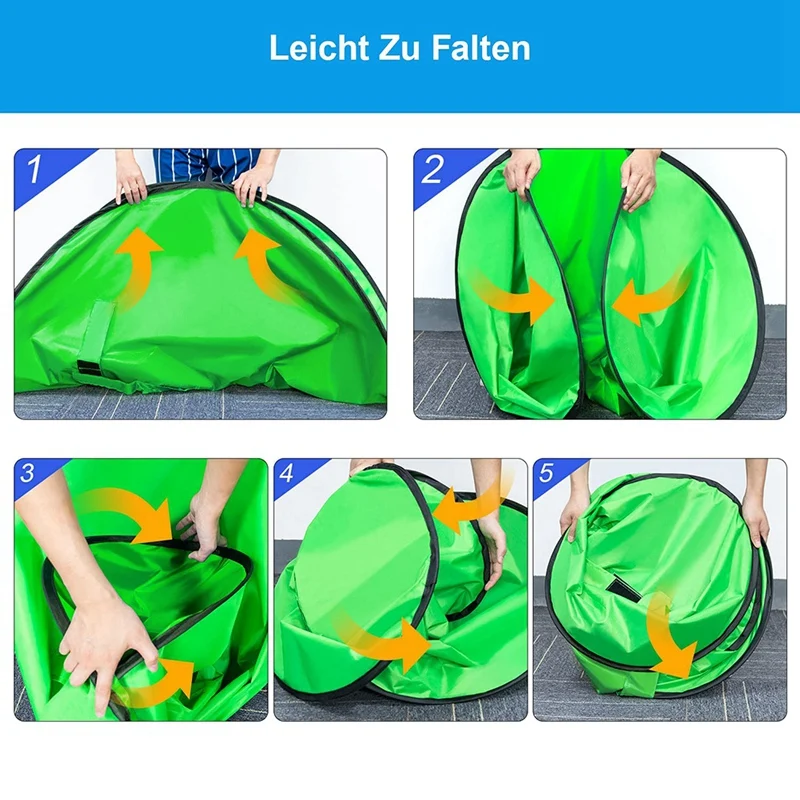 Leicht Zu Falten

1

2

3

4

5