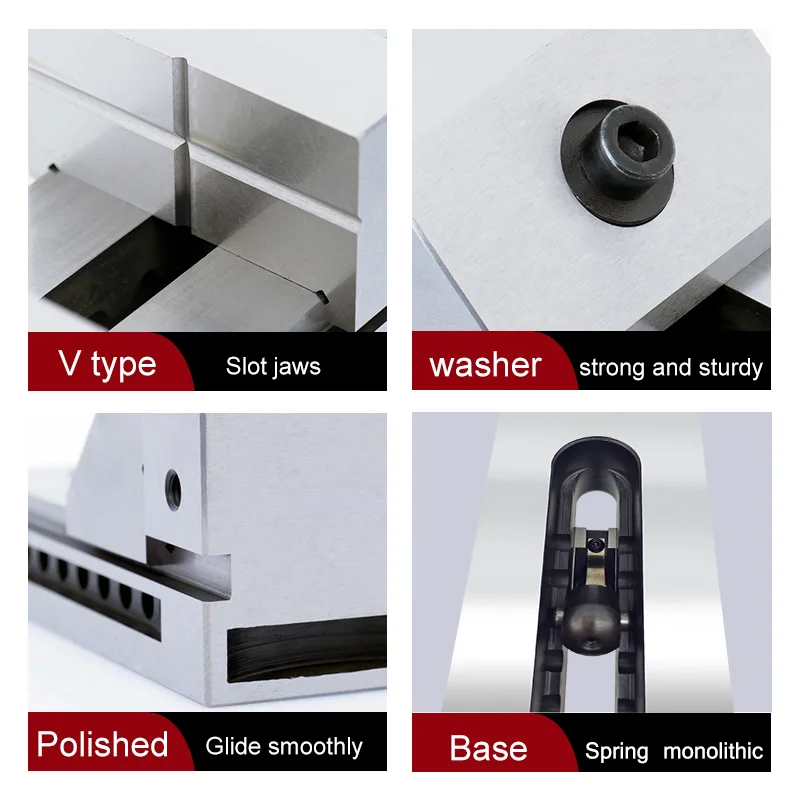 V type Slot jaws

washer strong and sturdy

Polished Glide smoothly

Base Spring monolithic