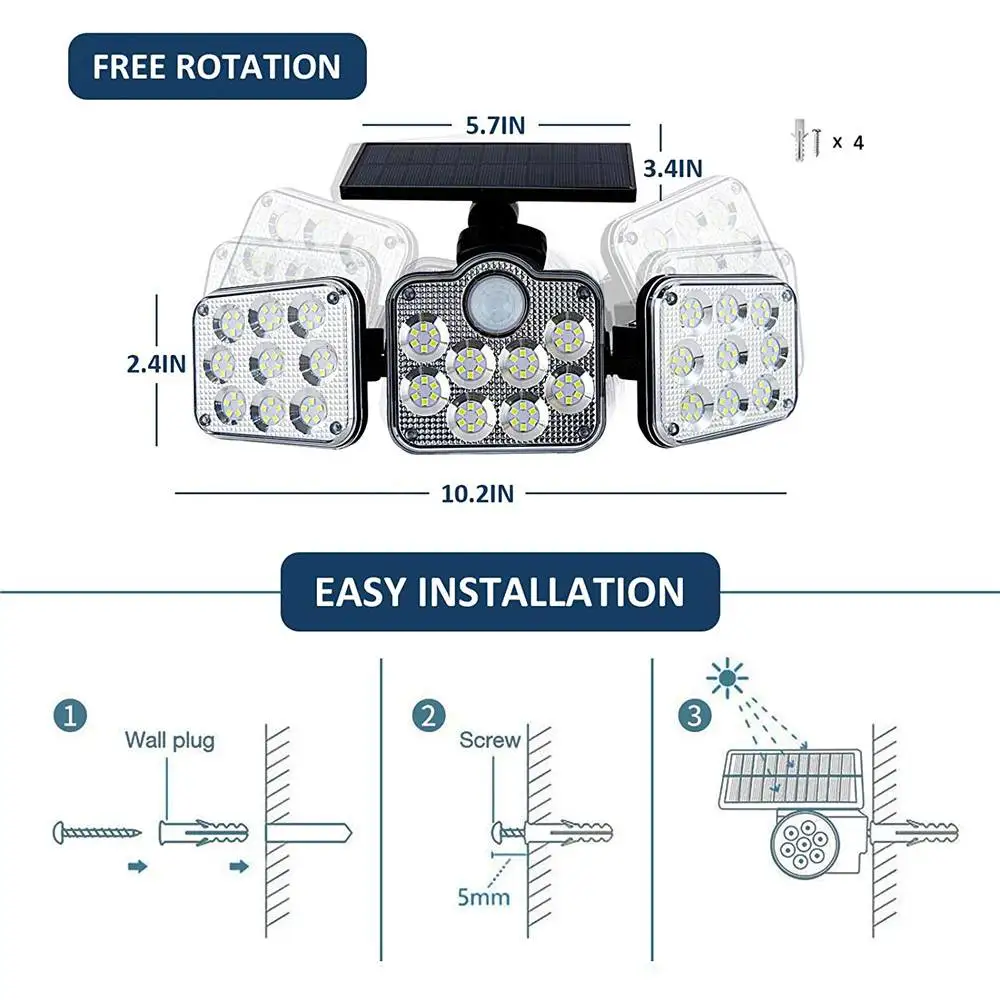 FREE ROTATION

5.7IN

3.4IN

x 4

2.4IN

10.2IN

EASY INSTALLATION

1

Wall plug

2

Screw

5mm

3