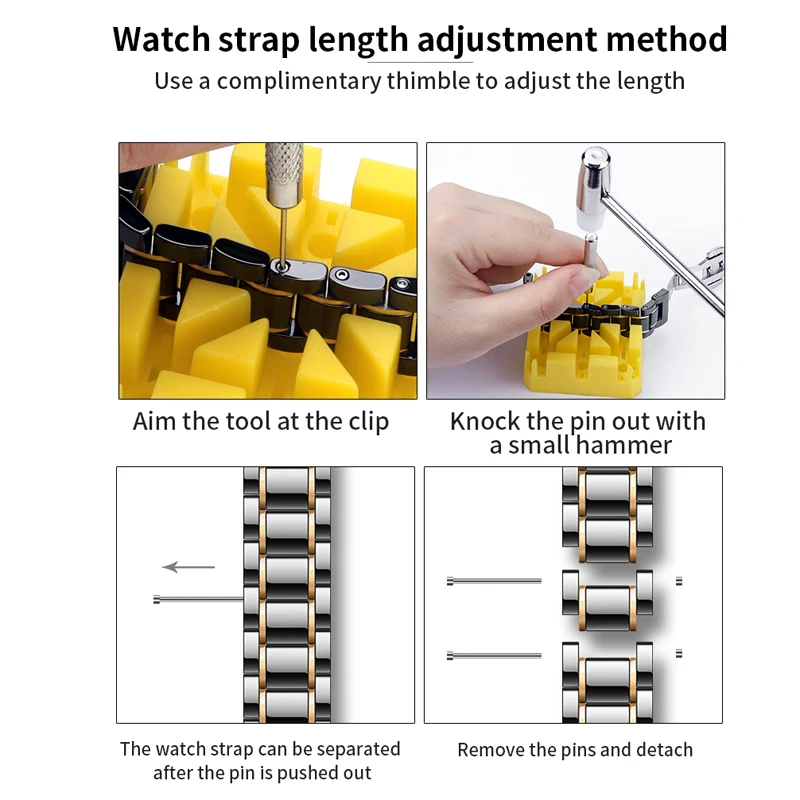 Watch strap length adjustment method

Use a complimentary thimble to adjust the length

Aim the tool at the clip

Knock the pin out with a small hammer

The watch strap can be separated after the pin is pushed out

Remove the pins and detach