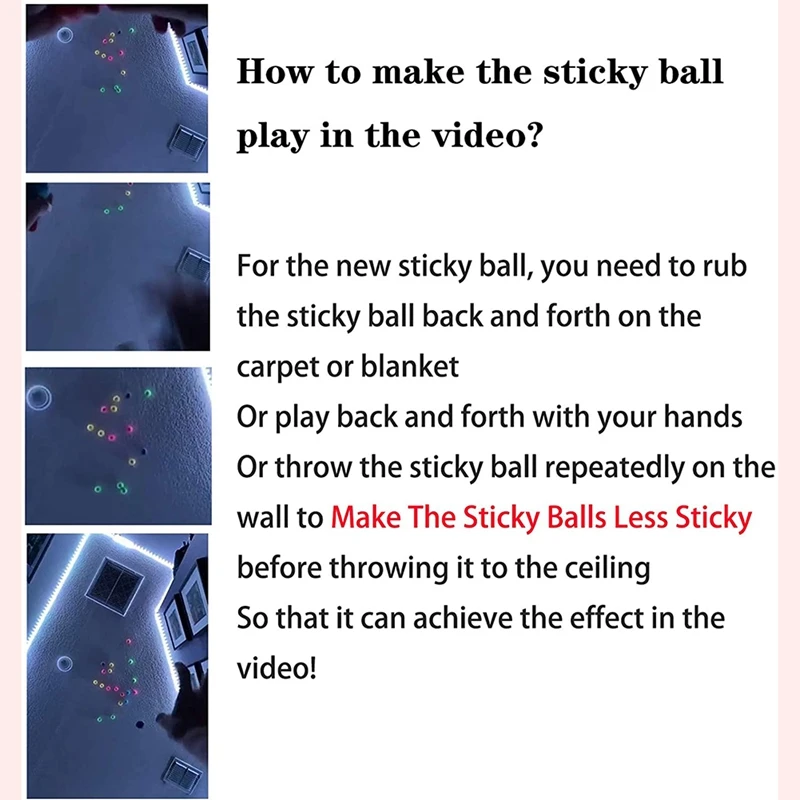 How to make the sticky ball play in the video?

For the new sticky ball, you need to rub the sticky ball back and forth on the carpet or blanket
Or play back and forth with your hands
Or throw the sticky ball repeatedly on the wall to Make The Sticky Balls Less Sticky before throwing it to the ceiling
So that it can achieve the effect in the video!