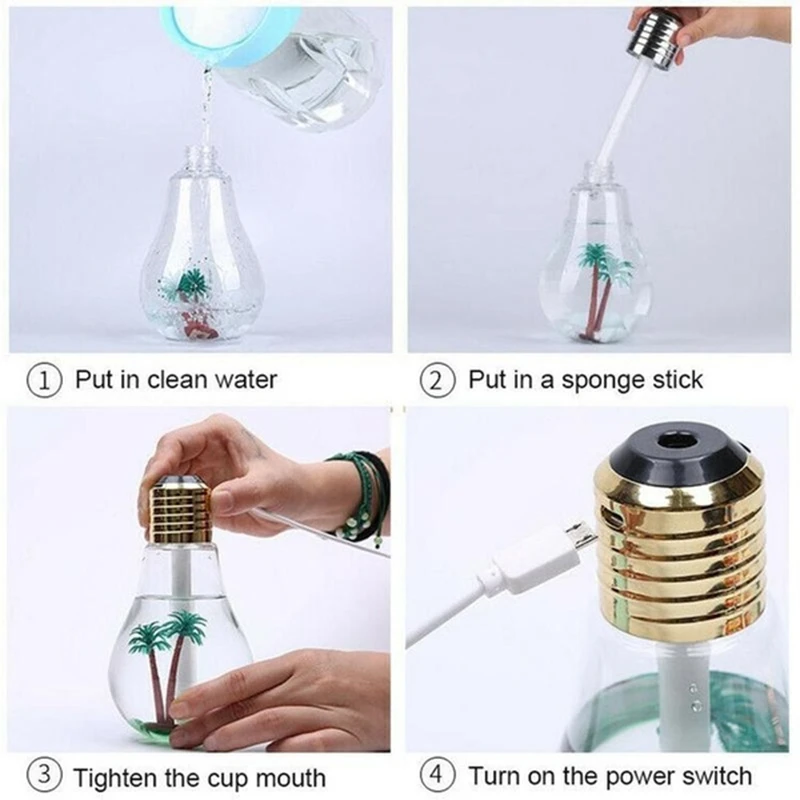 ① Put in clean water

② Put in a sponge stick

③ Tighten the cup mouth

④ Turn on the power switch