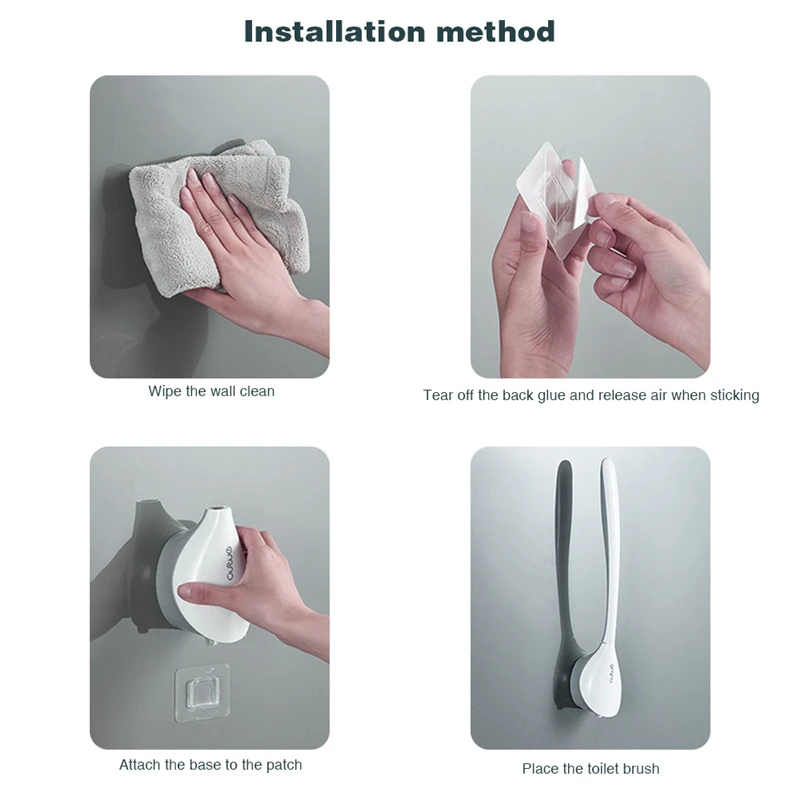 Installation method

Wipe the wall clean

Tear off the back glue and release air when sticking

Attach the base to the patch

Place the toilet brush