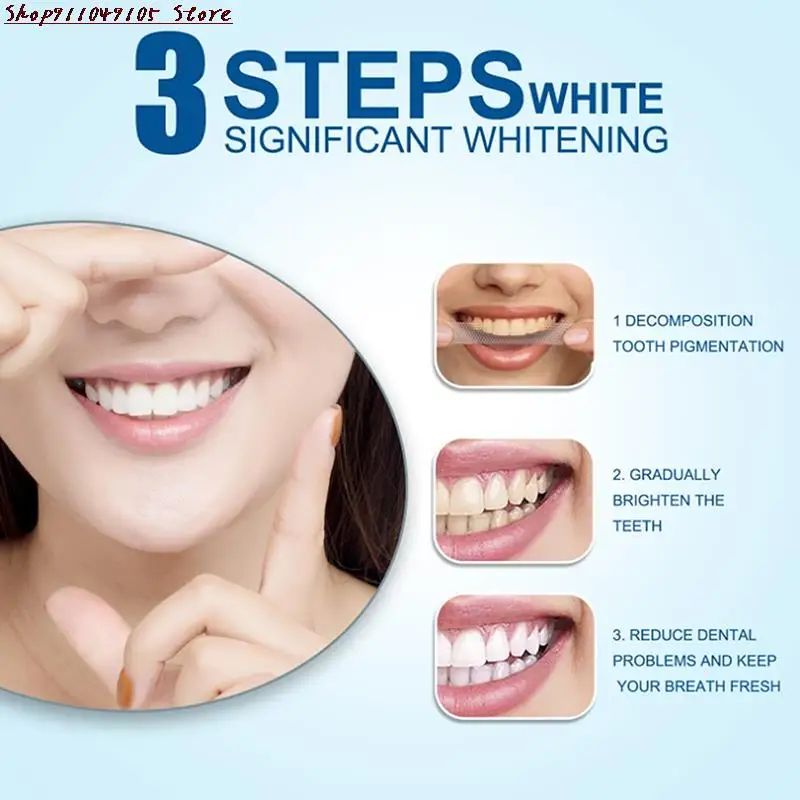 Shop911049105 Store

3 STEPS WHITE
SIGNIFICANT WHITENING

1 DECOMPOSITION TOOTH PIGMENTATION

2. GRADUALLY BRIGHTEN THE TEETH

3. REDUCE DENTAL PROBLEMS AND KEEP YOUR BREATH FRESH