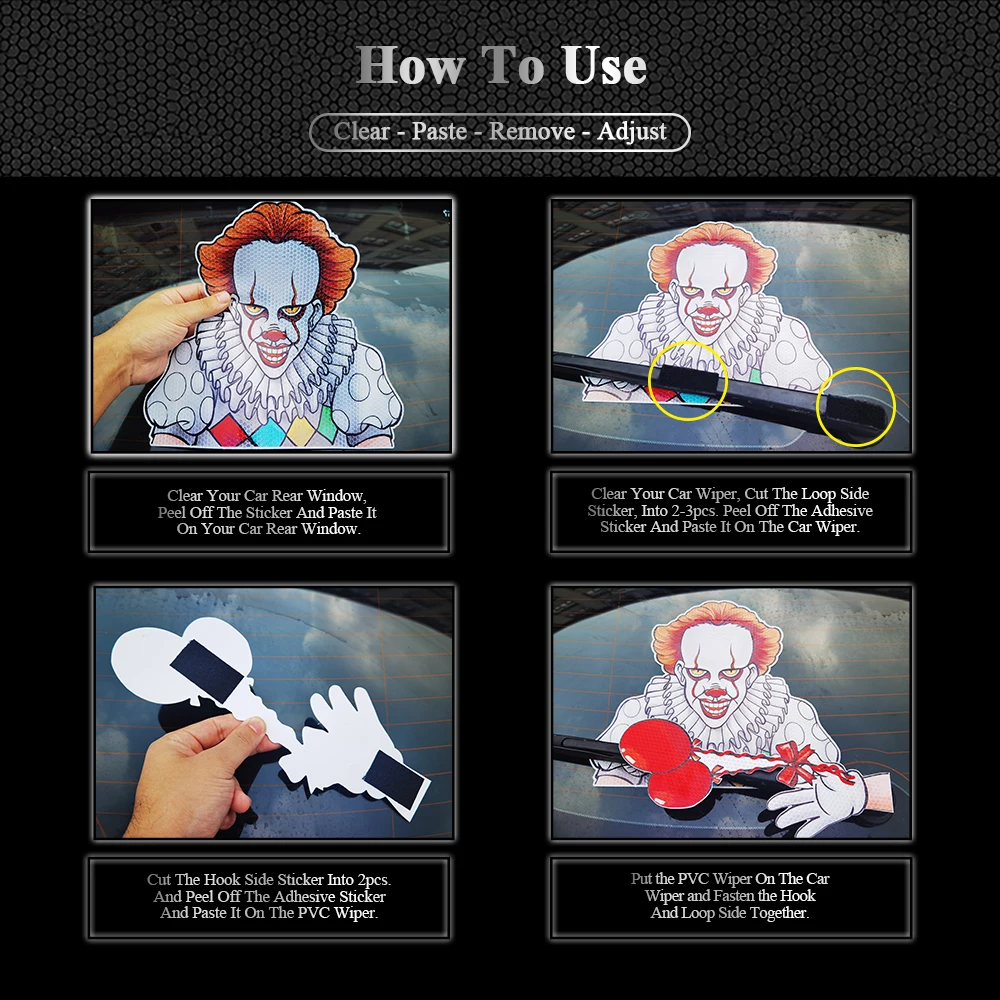 How To Use

Clear - Paste - Remove - Adjust

Clear Your Car Rear Window, Peel Off The Sticker And Paste It On Your Car Rear Window.

Clear Your Car Wiper, Cut The Loop Side Sticker, Into 2-3pcs. Peel Off The Adhesive Sticker And Paste It On The Car Wiper.

Cut The Hook Side Sticker Into 2pcs. And Peel Off The Adhesive Sticker And Paste It On The PVC Wiper.

Put the PVC Wiper On The Car Wiper and Fasten the Hook And Loop Side Together.