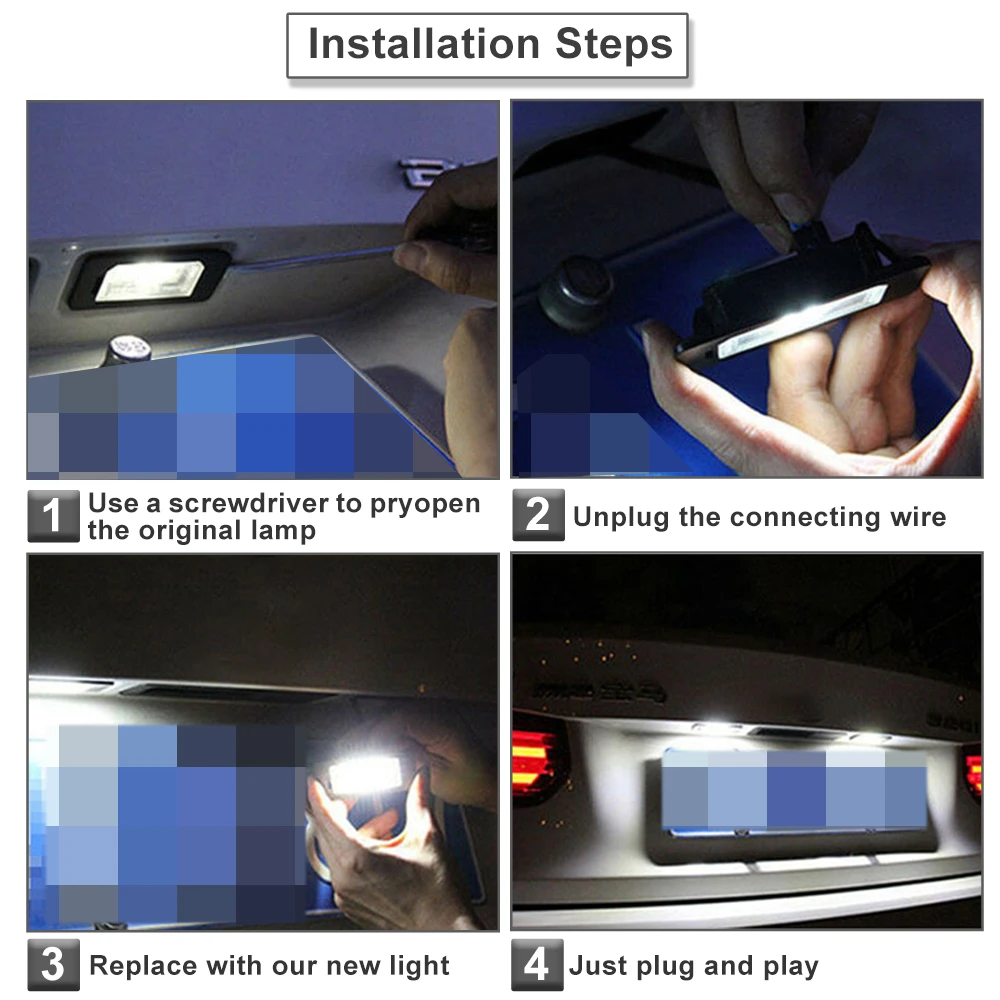 Installation Steps

1 Use a screwdriver to pryopen the original lamp

2 Unplug the connecting wire

3 Replace with our new light

4 Just plug and play