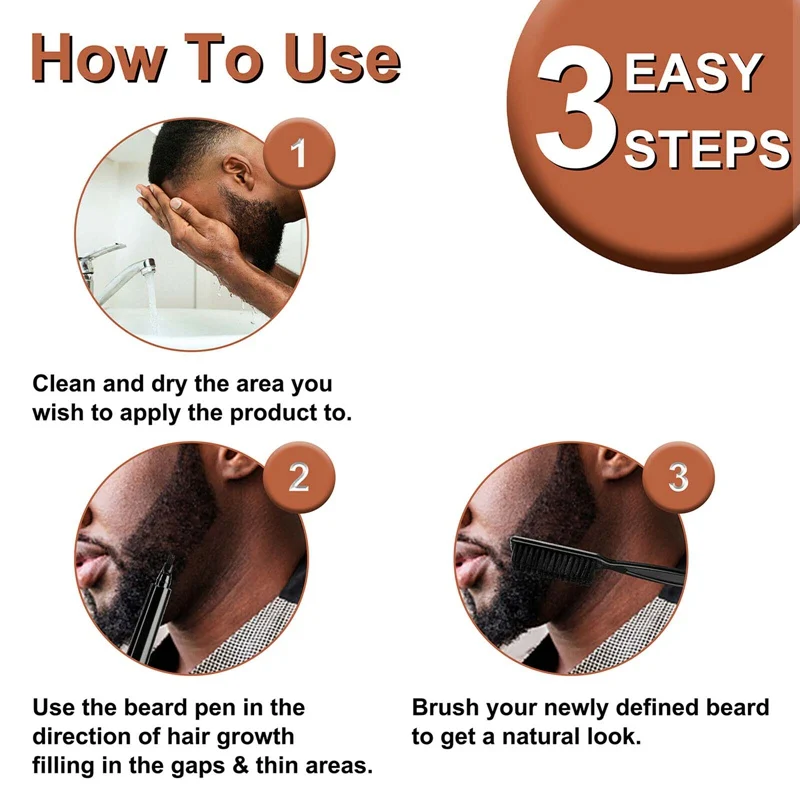 How To Use

3 EASY STEPS

1

Clean and dry the area you wish to apply the product to.

2

Use the beard pen in the direction of hair growth filling in the gaps & thin areas.

3

Brush your newly defined beard to get a natural look.