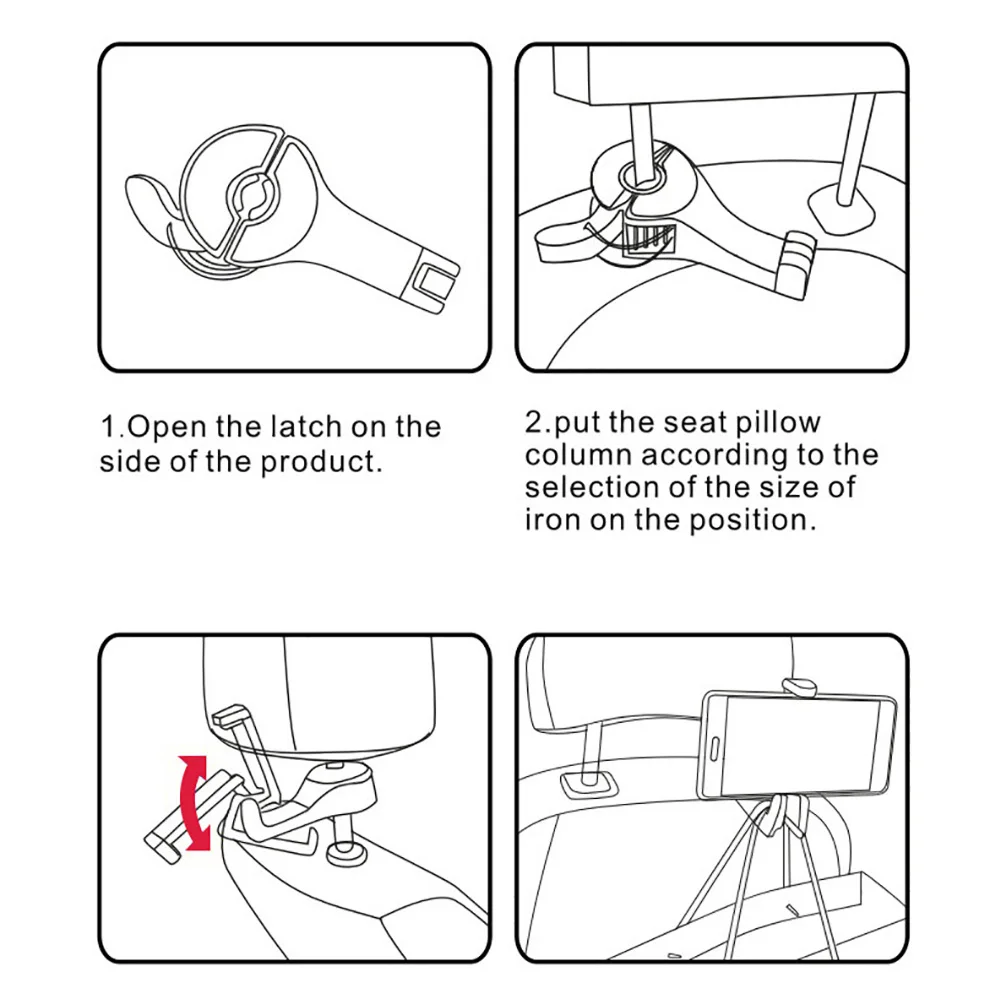 1.Open the latch on the side of the product.

2.put the seat pillow column according to the selection of the size of iron on the position.