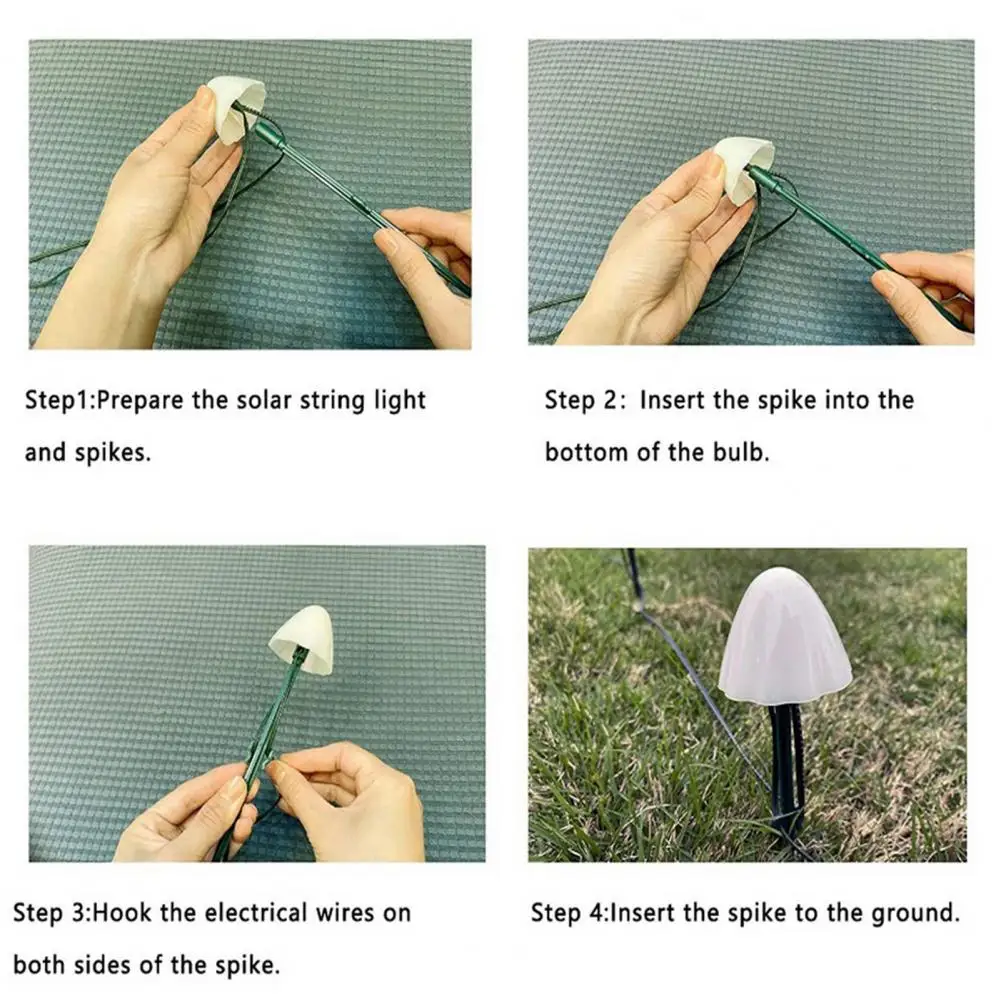 Step1:Prepare the solar string light and spikes.

Step 2: Insert the spike into the bottom of the bulb.

Step 3:Hook the electrical wires on both sides of the spike.

Step 4:Insert the spike to the ground.