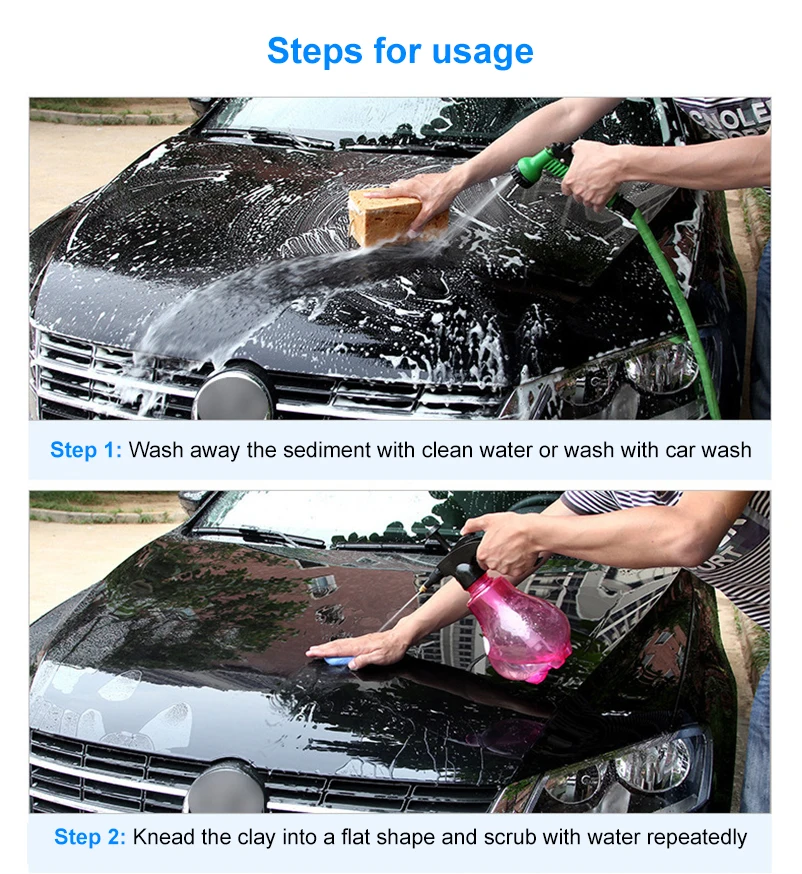 Steps for usage

Step 1: Wash away the sediment with clean water or wash with car wash

Step 2: Knead the clay into a flat shape and scrub with water repeatedly