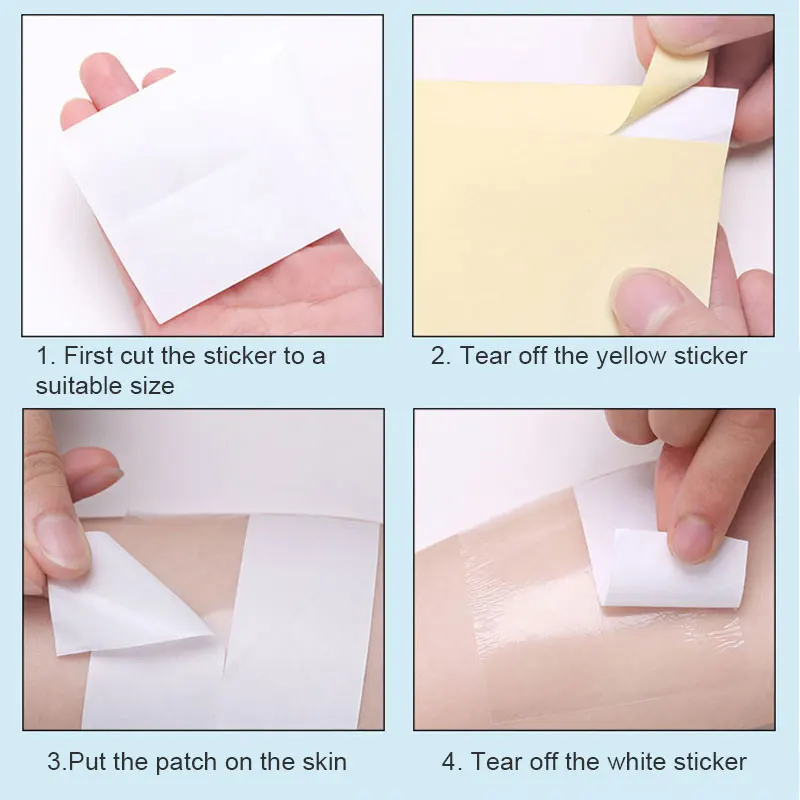 1. First cut the sticker to a suitable size

2. Tear off the yellow sticker

3.Put the patch on the skin

4. Tear off the white sticker