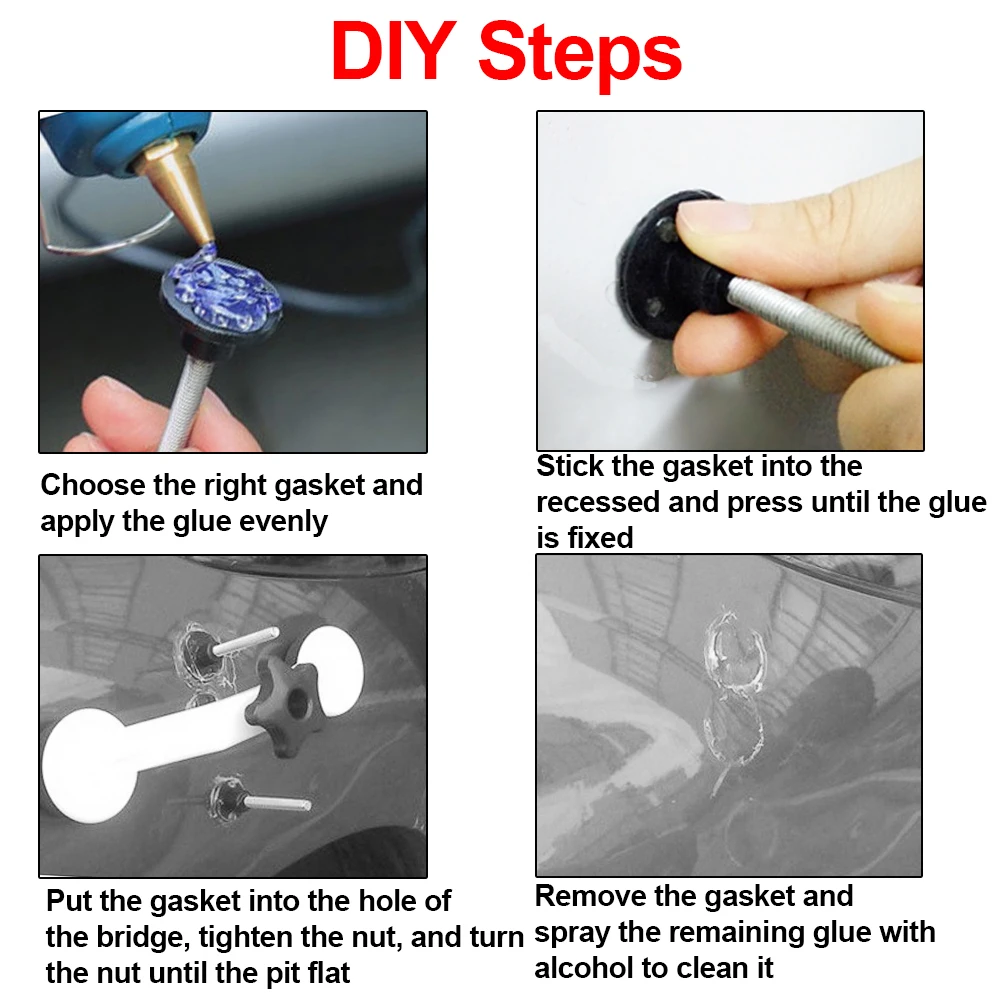 DIY Steps

Choose the right gasket and apply the glue evenly

Stick the gasket into the recessed and press until the glue is fixed

Put the gasket into the hole of the bridge, tighten the nut, and turn the nut until the pit flat

Remove the gasket and spray the remaining glue with alcohol to clean it