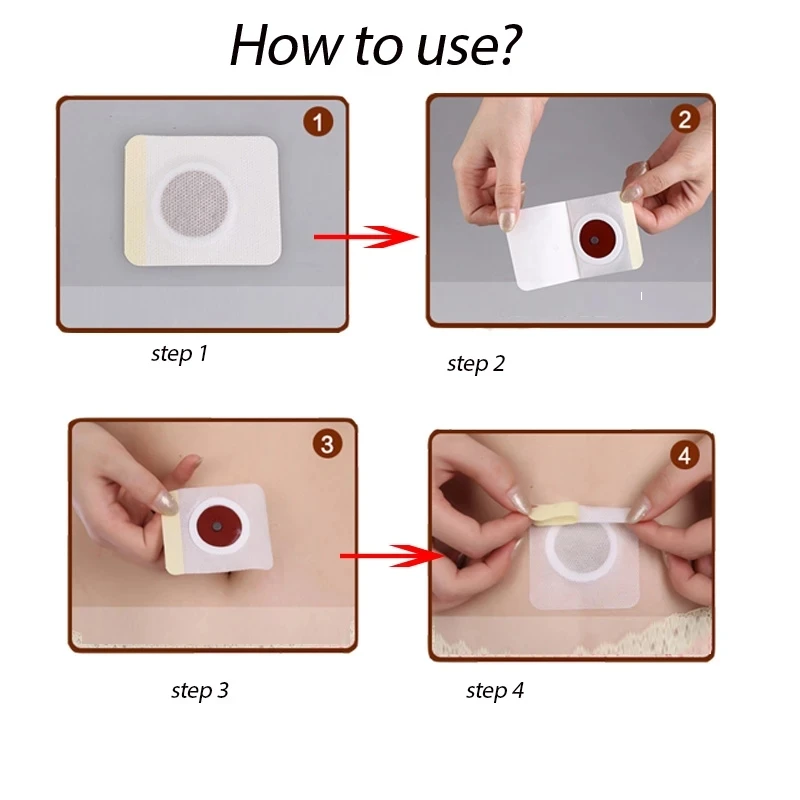 How to use?

1

2

step 1

step 2

3

4

step 3

step 4