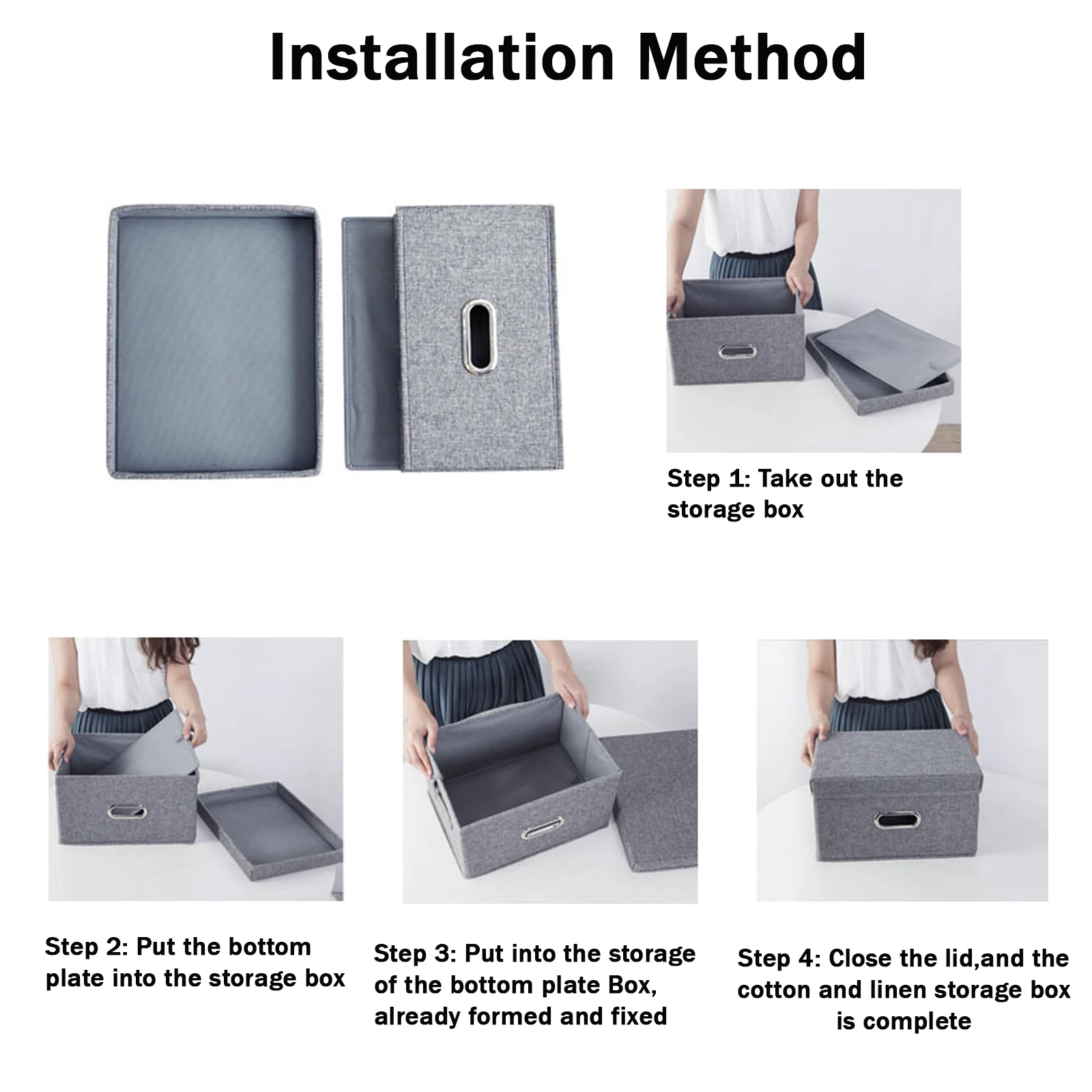 Installation Method

Step 1: Take out the storage box

Step 2: Put the bottom plate into the storage box

Step 3: Put into the storage of the bottom plate Box, already formed and fixed

Step 4: Close the lid,and the cotton and linen storage box is complete