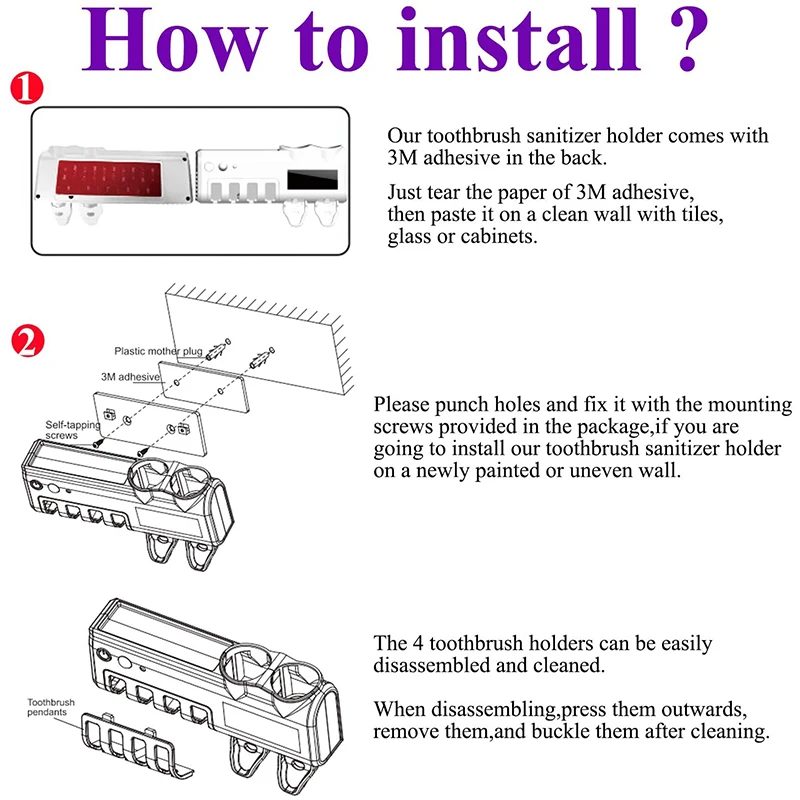 How to install ?

1

Our toothbrush sanitizer holder comes with 3M adhesive in the back.

Just tear the paper of 3M adhesive, then paste it on a clean wall with tiles, glass or cabinets.

2

Plastic mother plug

3M adhesive

Self-tapping screws

Please punch holes and fix it with the mounting screws provided in the package,if you are going to install our toothbrush sanitizer holder on a newly painted or uneven wall.

Toothbrush pendants

The 4 toothbrush holders can be easily disassembled and cleaned.

When disassembling,press them outwards, remove them,and buckle them after cleaning.