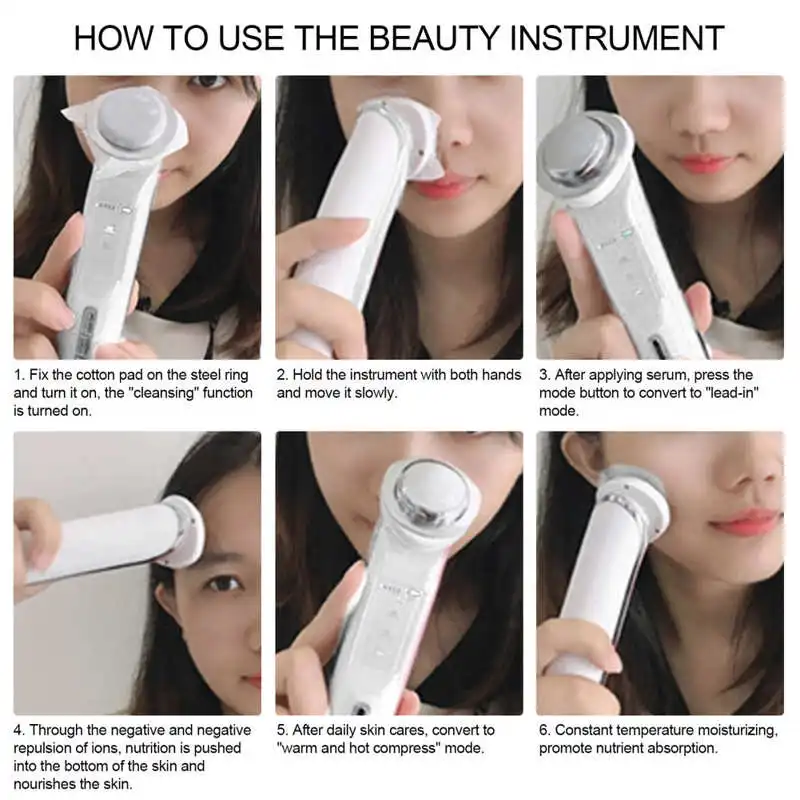 HOW TO USE THE BEAUTY INSTRUMENT

1. Fix the cotton pad on the steel ring and turn it on, the "cleansing" function is turned on.

2. Hold the instrument with both hands and move it slowly.

3. After applying serum, press the mode button to convert to "lead-in" mode.

4. Through the negative and negative repulsion of ions, nutrition is pushed into the bottom of the skin and nourishes the skin.

5. After daily skin cares, convert to "warm and hot compress" mode.

6. Constant temperature moisturizing, promote nutrient absorption.