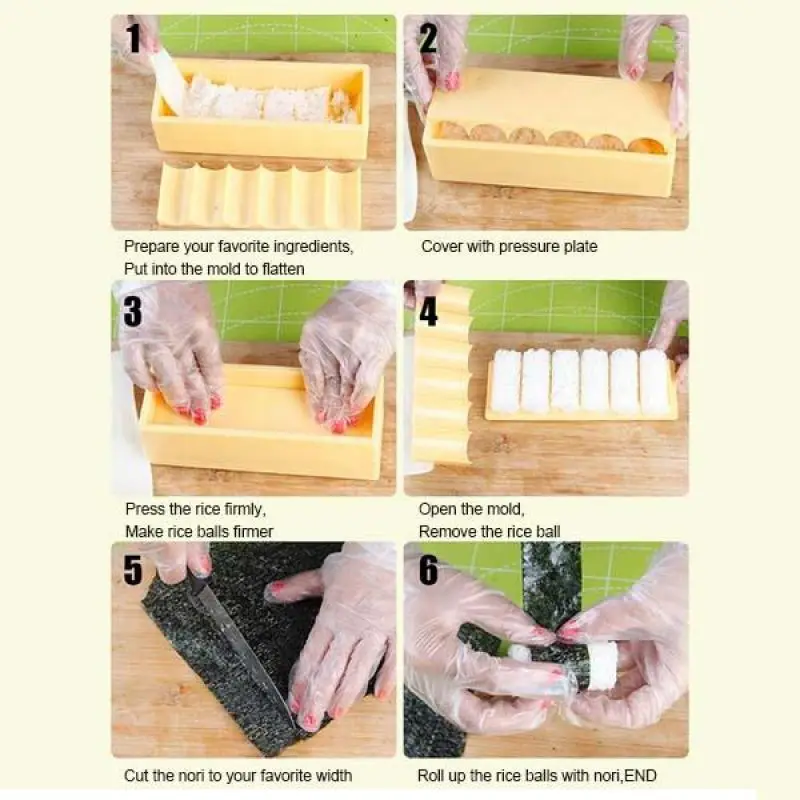 1

Prepare your favorite ingredients, Put into the mold to flatten

2

Cover with pressure plate

3

Press the rice firmly, Make rice balls firmer

4

Open the mold, Remove the rice ball

5

Cut the nori to your favorite width

6

Roll up the rice balls with nori,END