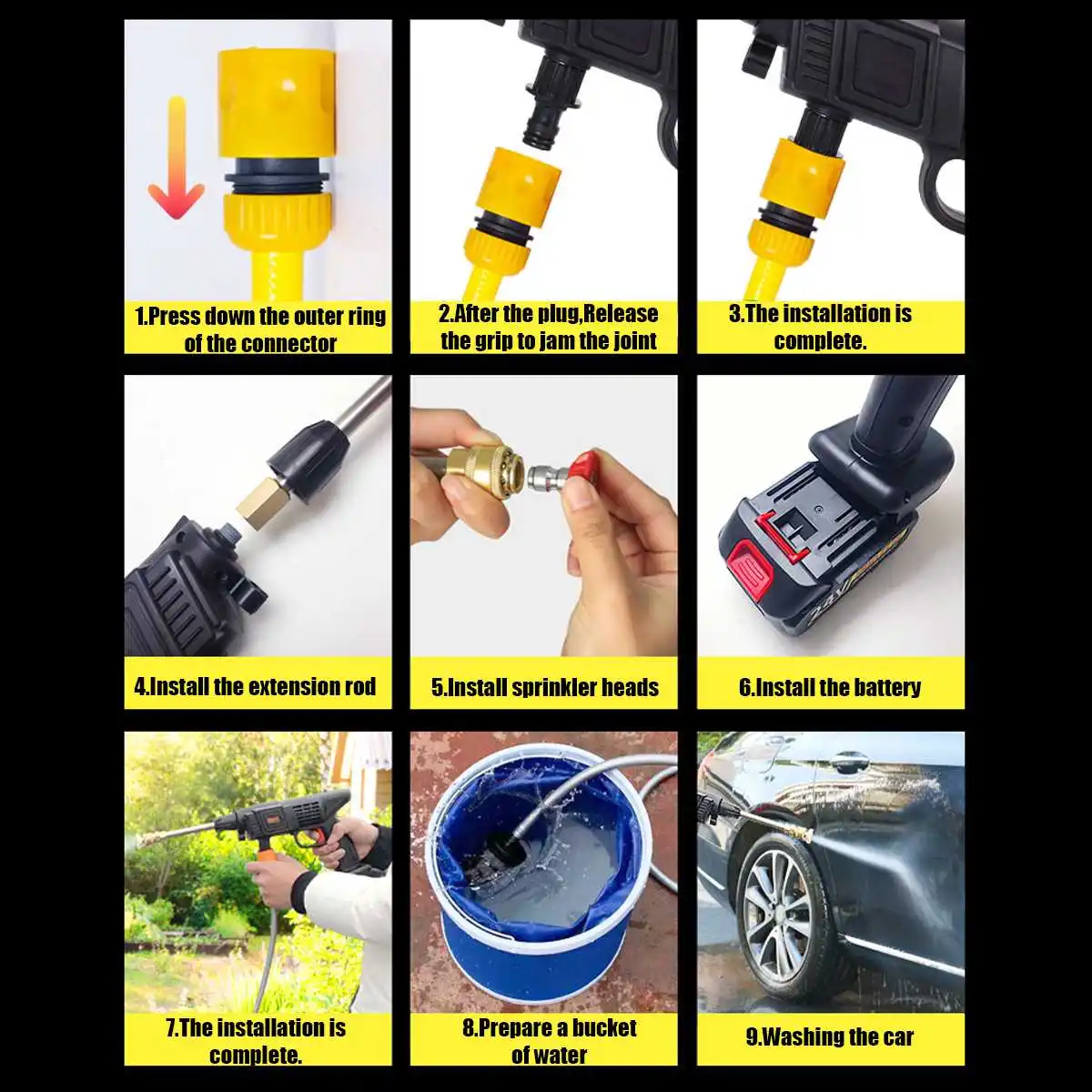 1.Press down the outer ring of the connector

2.After the plug,Release the grip to jam the joint

3.The installation is complete.

4.Install the extension rod

5.Install sprinkler heads

6.Install the battery

7.The installation is complete.

8.Prepare a bucket of water

9.Washing the car