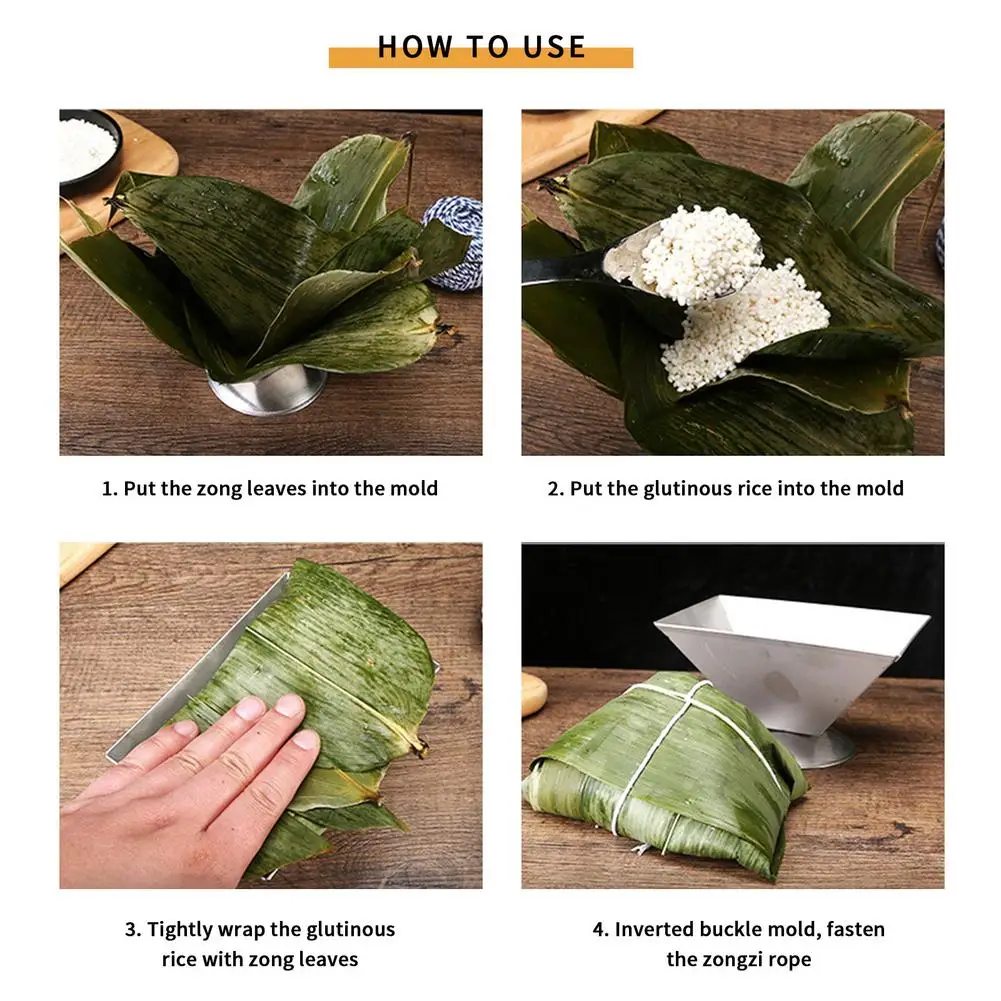 HOW TO USE

1. Put the zong leaves into the mold

2. Put the glutinous rice into the mold

3. Tightly wrap the glutinous rice with zong leaves

4. Inverted buckle mold, fasten the zongzi rope