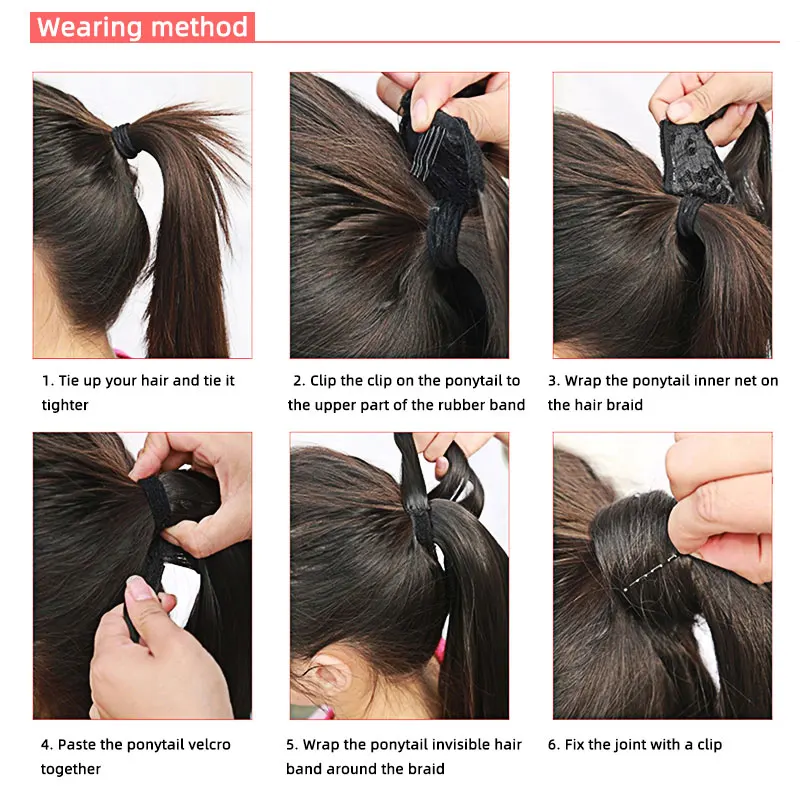 Wearing method

1. Tie up your hair and tie it tighter

2. Clip the clip on the ponytail to the upper part of the rubber band

3. Wrap the ponytail inner net on the hair braid

4. Paste the ponytail velcro together

5. Wrap the ponytail invisible hair band around the braid

6. Fix the joint with a clip