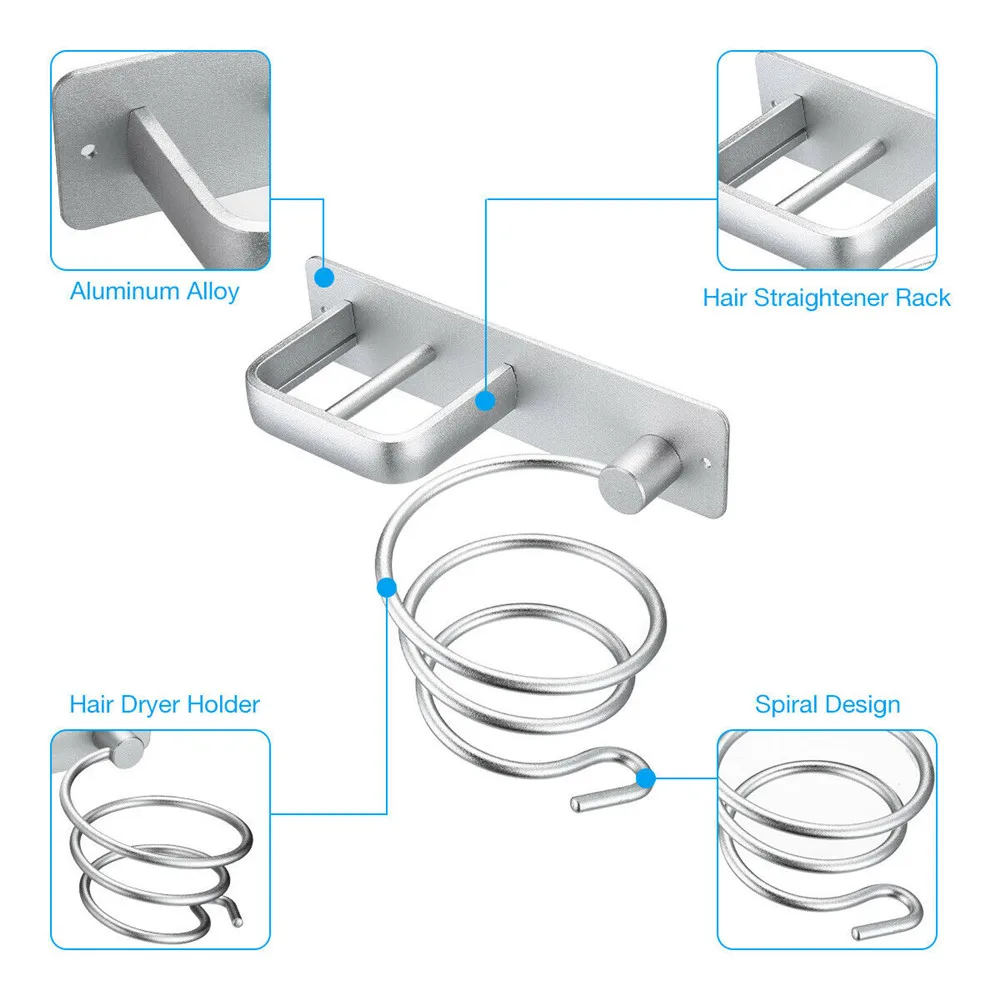 Aluminum Alloy

Hair Straightener Rack

Hair Dryer Holder

Spiral Design