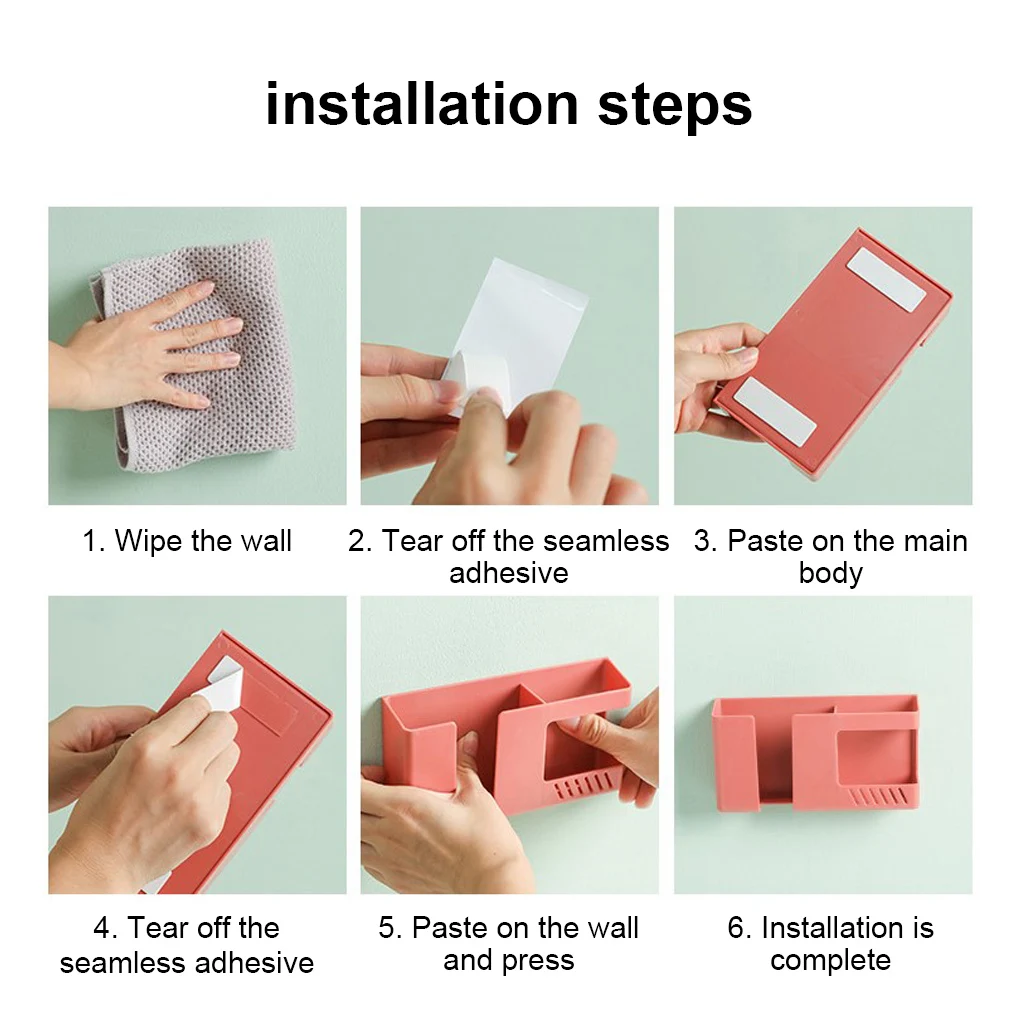 installation steps

1. Wipe the wall

2. Tear off the seamless adhesive

3. Paste on the main body

4. Tear off the seamless adhesive

5. Paste on the wall and press

6. Installation is complete