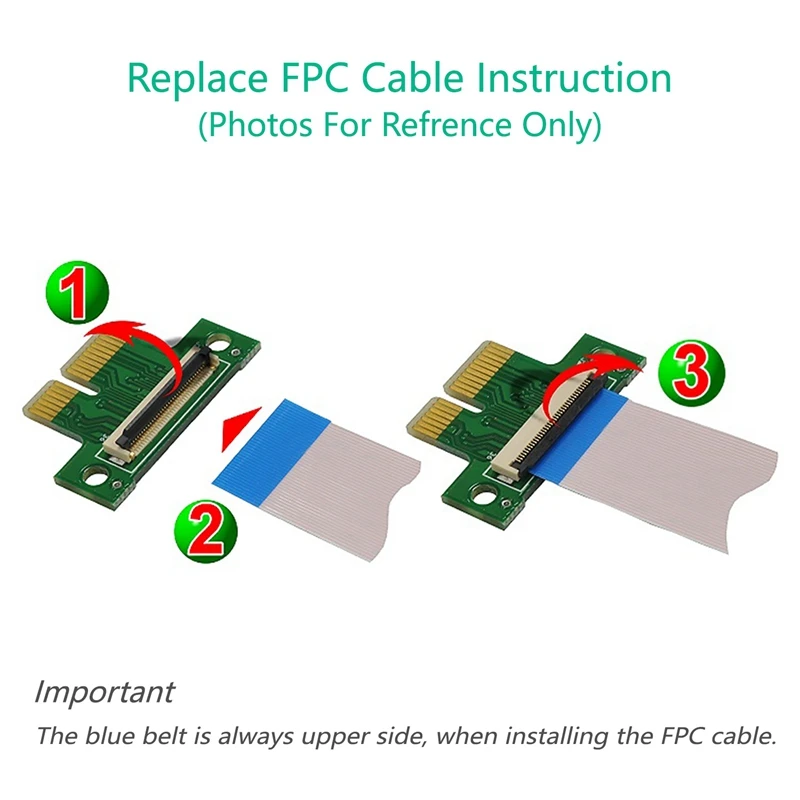 Replace FPC Cable Instruction
(Photos For Refrence Only)

1

2

3

Important
The blue belt is always upper side, when installing the FPC cable.