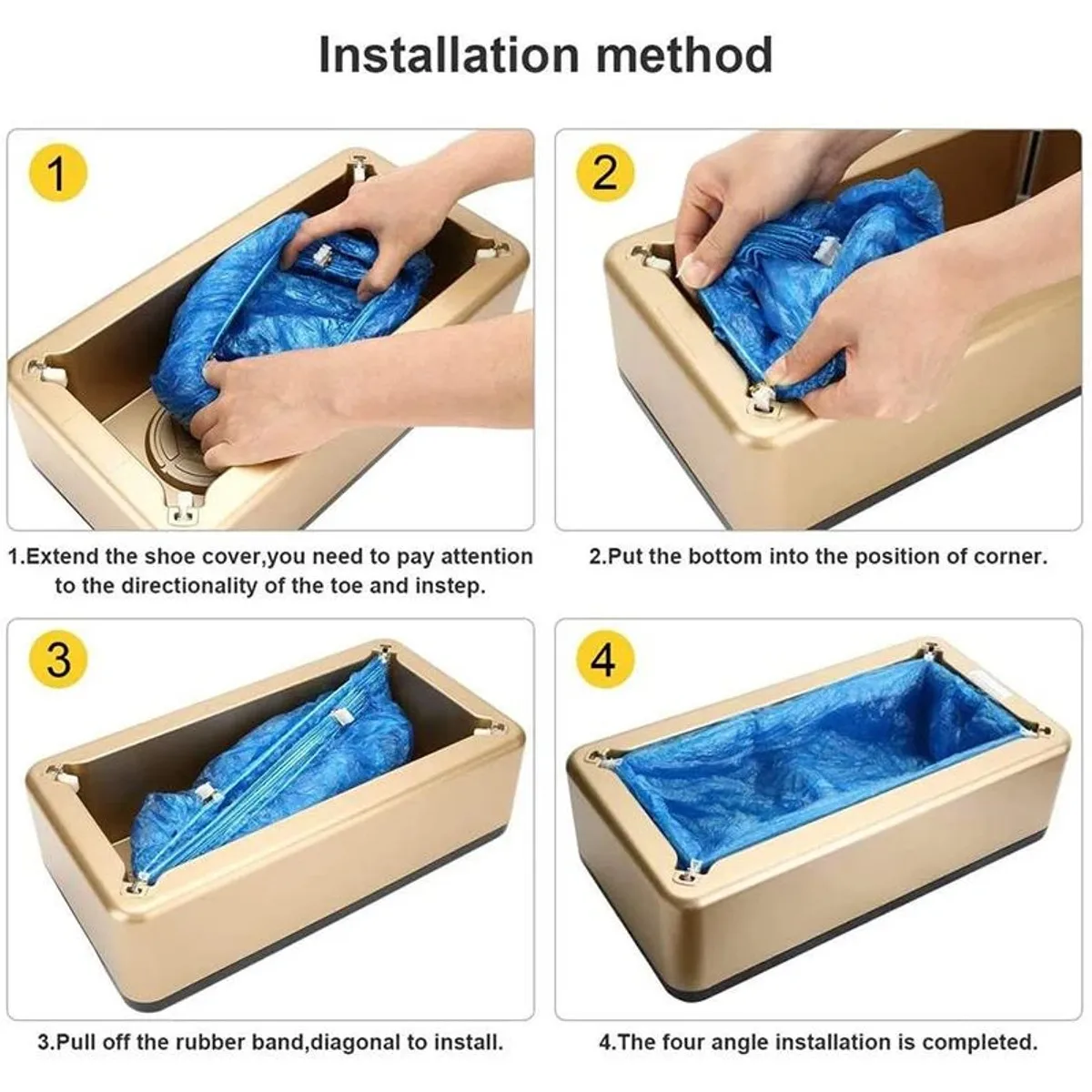 Installation method

1

1.Extend the shoe cover,you need to pay attention to the directionality of the toe and instep.

2

2.Put the bottom into the position of corner.

3

3.Pull off the rubber band,diagonal to install.

4

4.The four angle installation is completed.