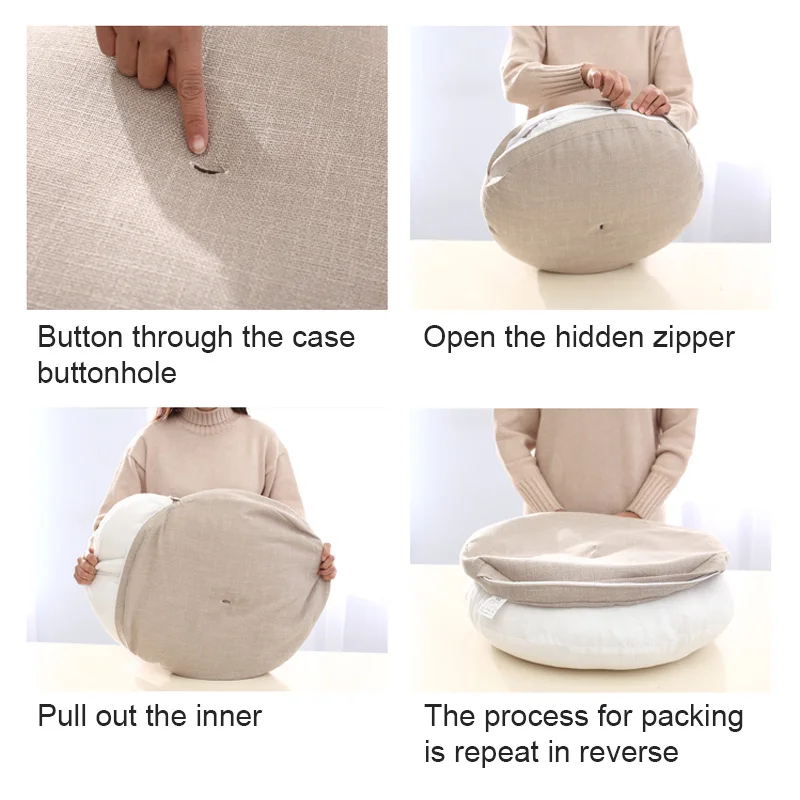 Button through the case buttonhole

Open the hidden zipper

Pull out the inner

The process for packing is repeat in reverse